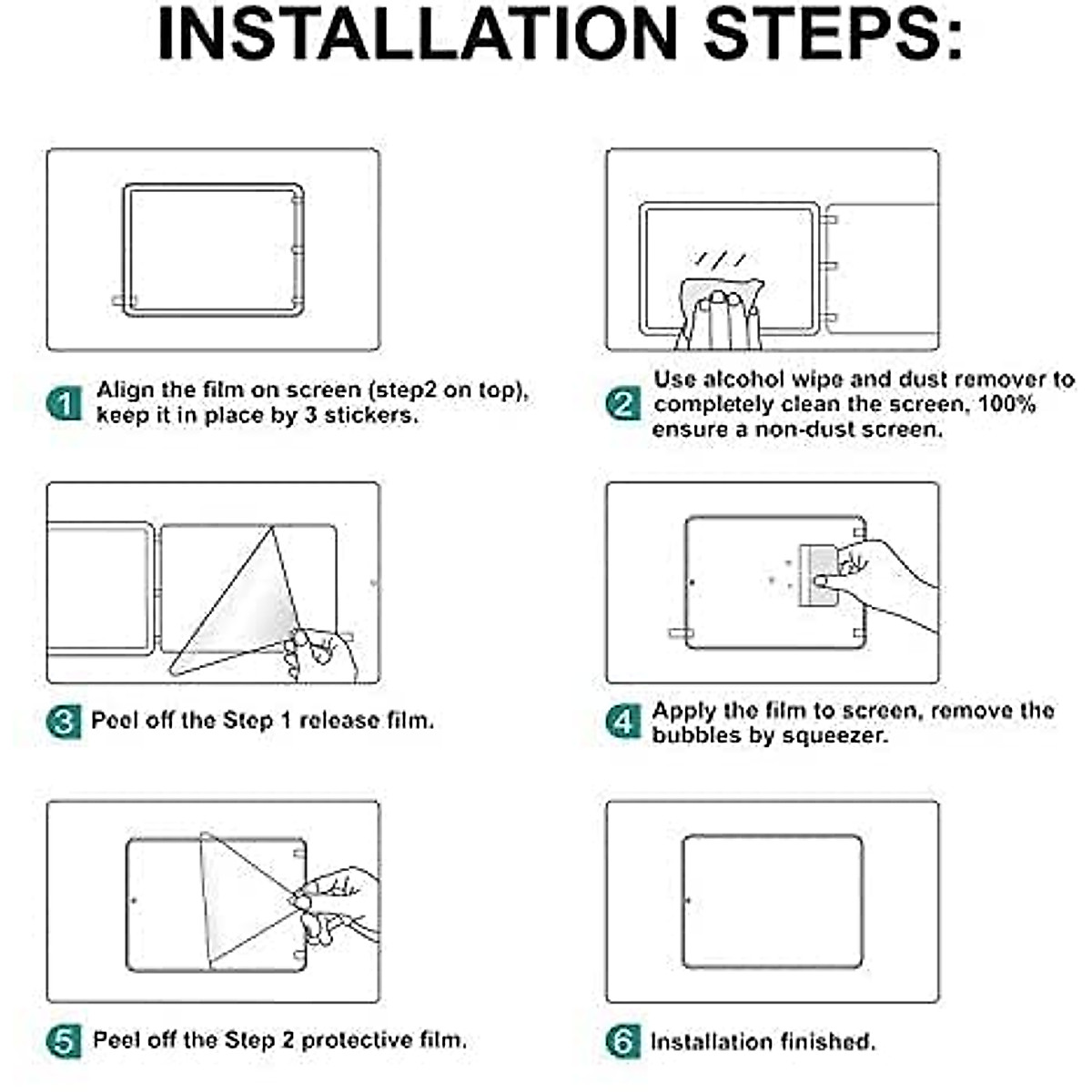 INSTALLATION STEPS:

1 Align the film on screen (step2 on top), keep it in place by 3 stickers.

2 Use alcohol wipe and dust remover to completely clean the screen, 100% ensure a non-dust screen.

3 Peel off the Step 1 release film.

4 Apply the film to screen, remove the bubbles by squeezer.

5 Peel off the Step 2 protective film.

6 Installation finished.