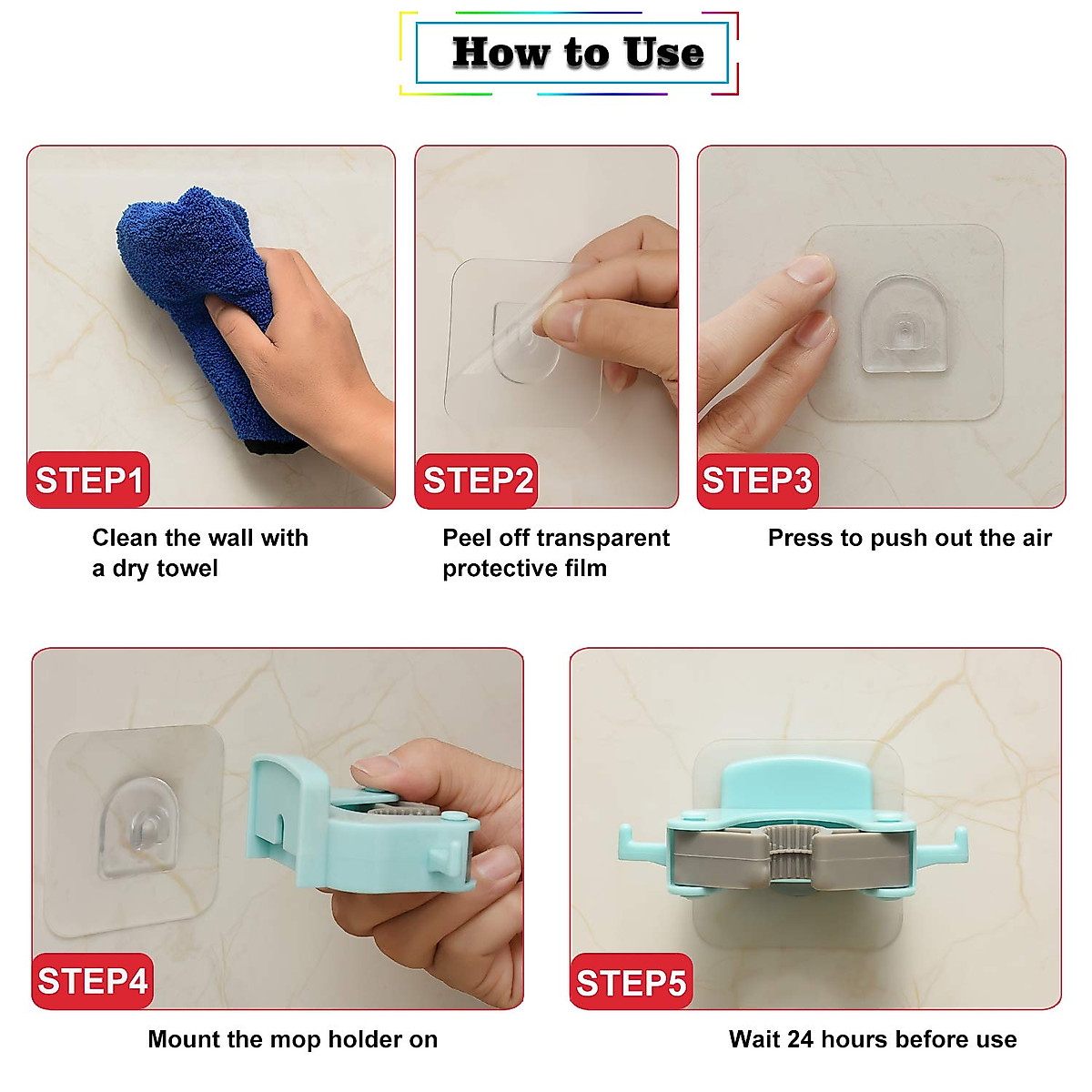 How to Use

STEP1

Clean the wall with a dry towel

STEP2

Peel off transparent protective film

STEP3

Press to push out the air

STEP4

Mount the mop holder on

STEP5

Wait 24 hours before use