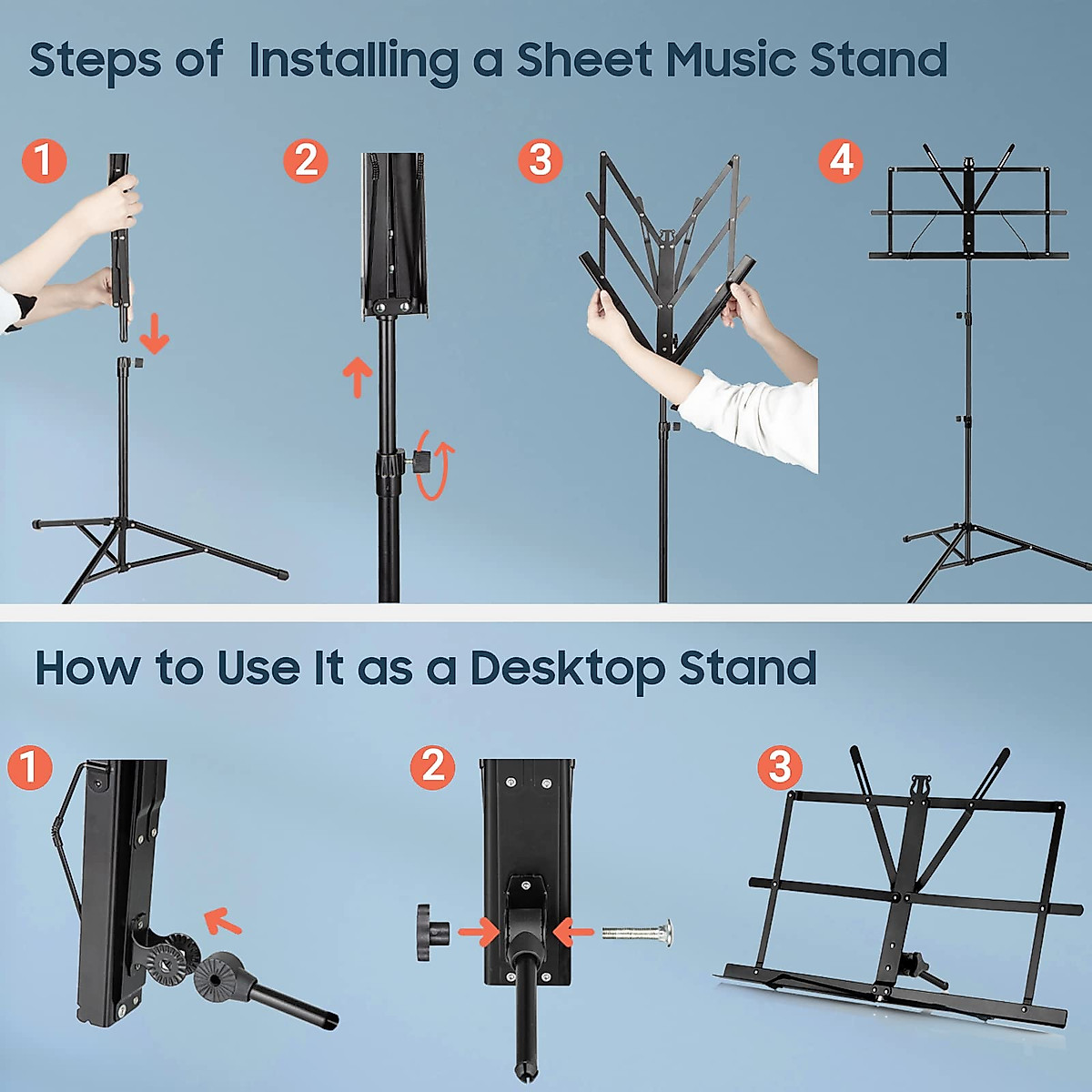 Steps of Installing a Sheet Music Stand

1

2

3

4

How to Use It as a Desktop Stand

1

2

3