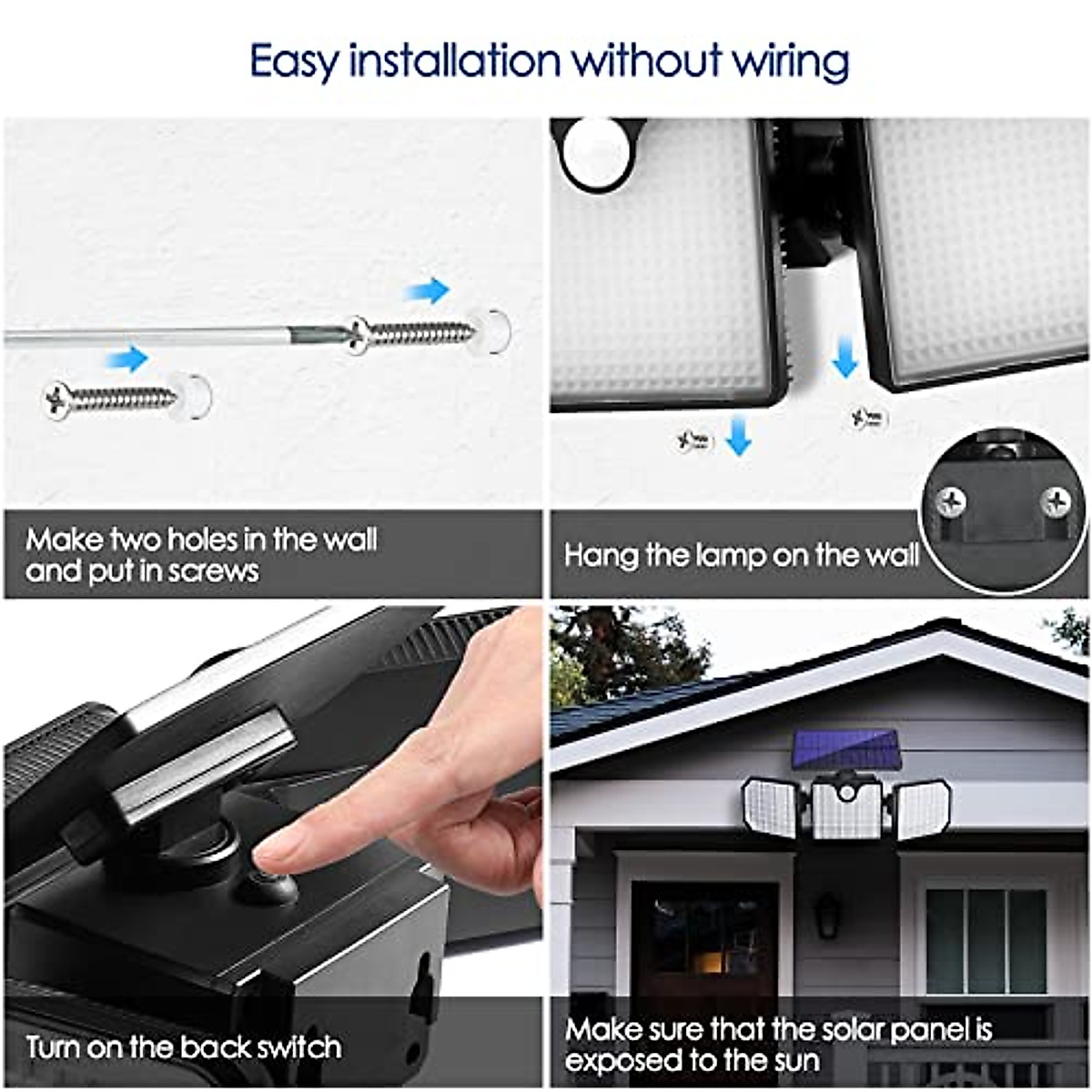 Easy installation without wiring

Make two holes in the wall and put in screws

Hang the lamp on the wall

Turn on the back switch

Make sure that the solar panel is exposed to the sun