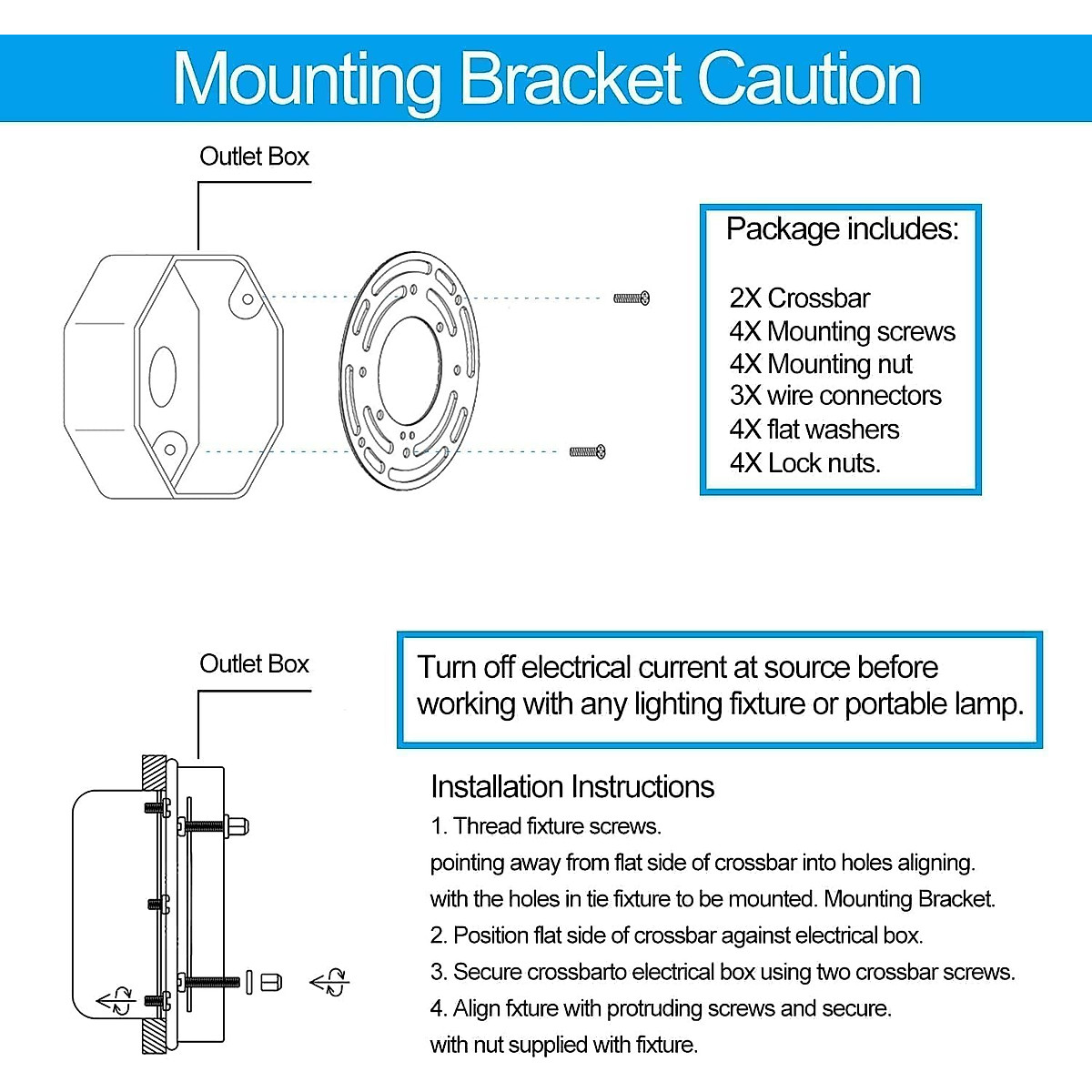 Mounting Bracket Caution

Outlet Box

Package includes:

2X Crossbar
4X Mounting screws
4X Mounting nut
3X wire connectors
4X flat washers
4X Lock nuts.

Outlet Box

Turn off electrical current at source before working with any lighting fixture or portable lamp.

Installation Instructions
1. Thread fixture screws.
pointing away from flat side of crossbar into holes aligning.
with the holes in tie fixture to be mounted. Mounting Bracket.
2. Position flat side of crossbar against electrical box.
3. Secure crossbarto electrical box using two crossbar screws.
4. Align fxture with protruding screws and secure.
with nut supplied with fixture.