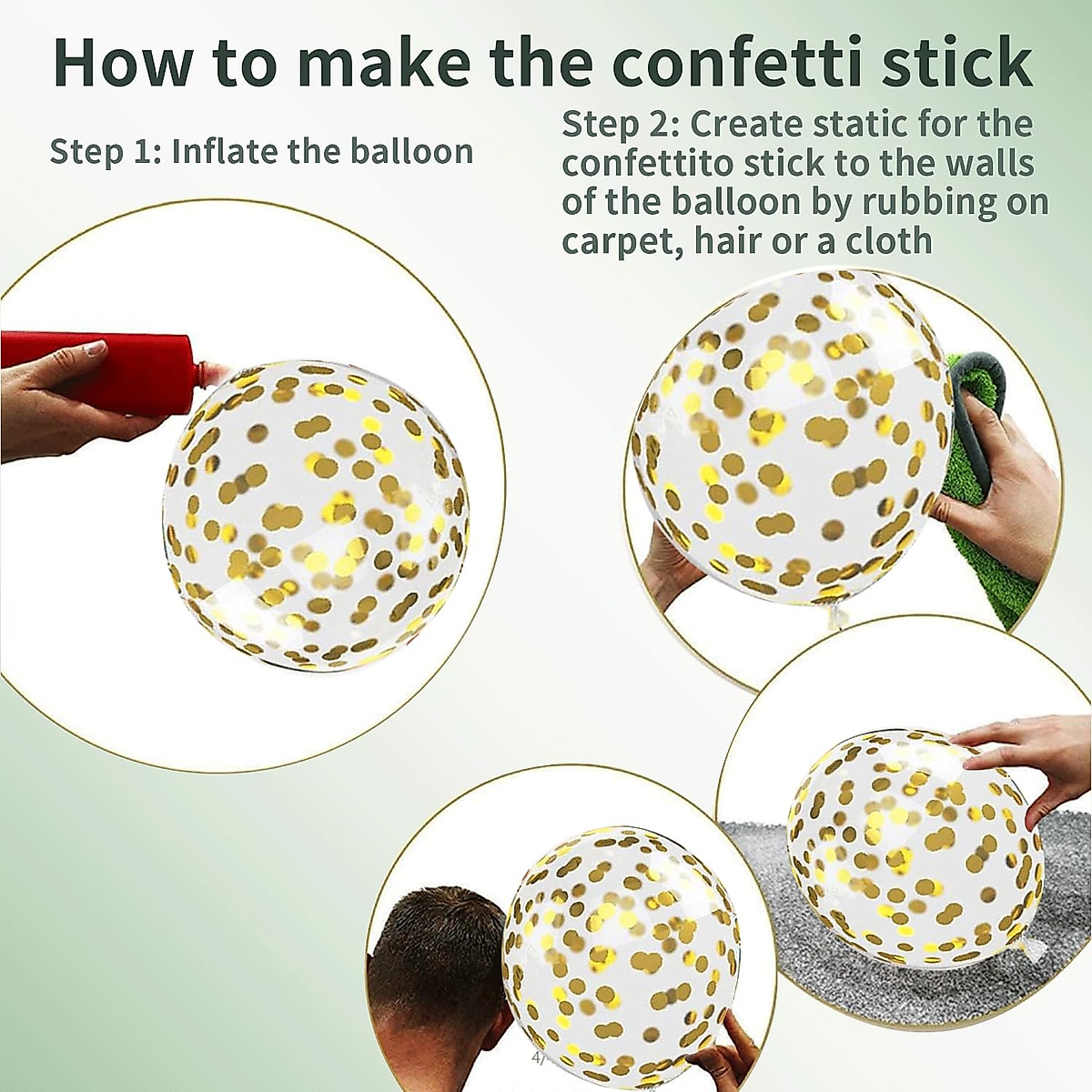 How to make the confetti stick

Step 1: Inflate the balloon

Step 2: Create static for the confettito stick to the walls of the balloon by rubbing on carpet, hair or a cloth