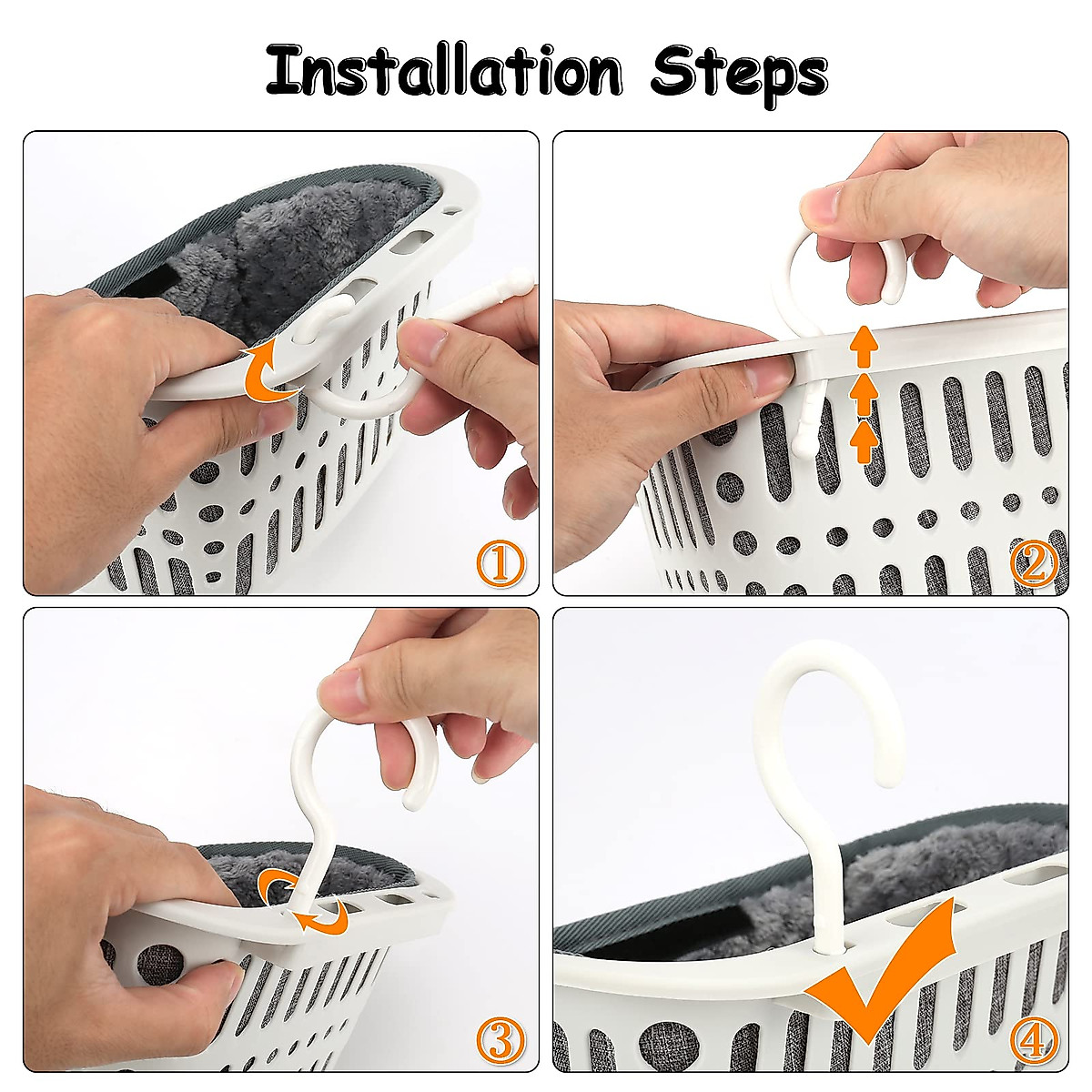 Installation Steps

①

②

③

④