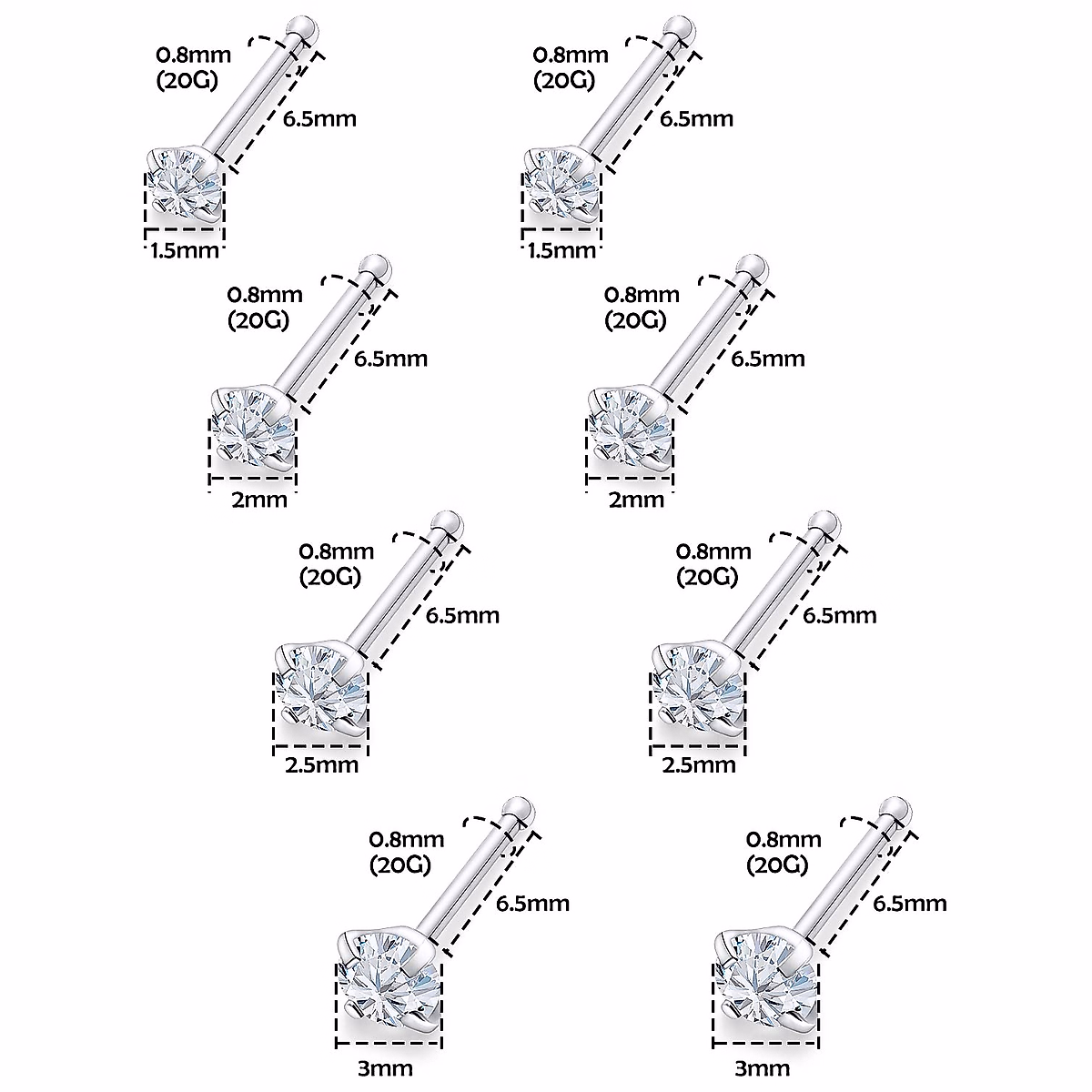 0.8mm
(20G)
6.5mm
1.5mm

0.8mm
(20G)
6.5mm
1.5mm

0.8mm
(20G)
6.5mm
2mm

0.8mm
(20G)
6.5mm
2mm

0.8mm
(20G)
6.5mm
2.5mm

0.8mm
(20G)
6.5mm
2.5mm

0.8mm
(20G)
6.5mm
3mm

0.8mm
(20G)
6.5mm
3mm