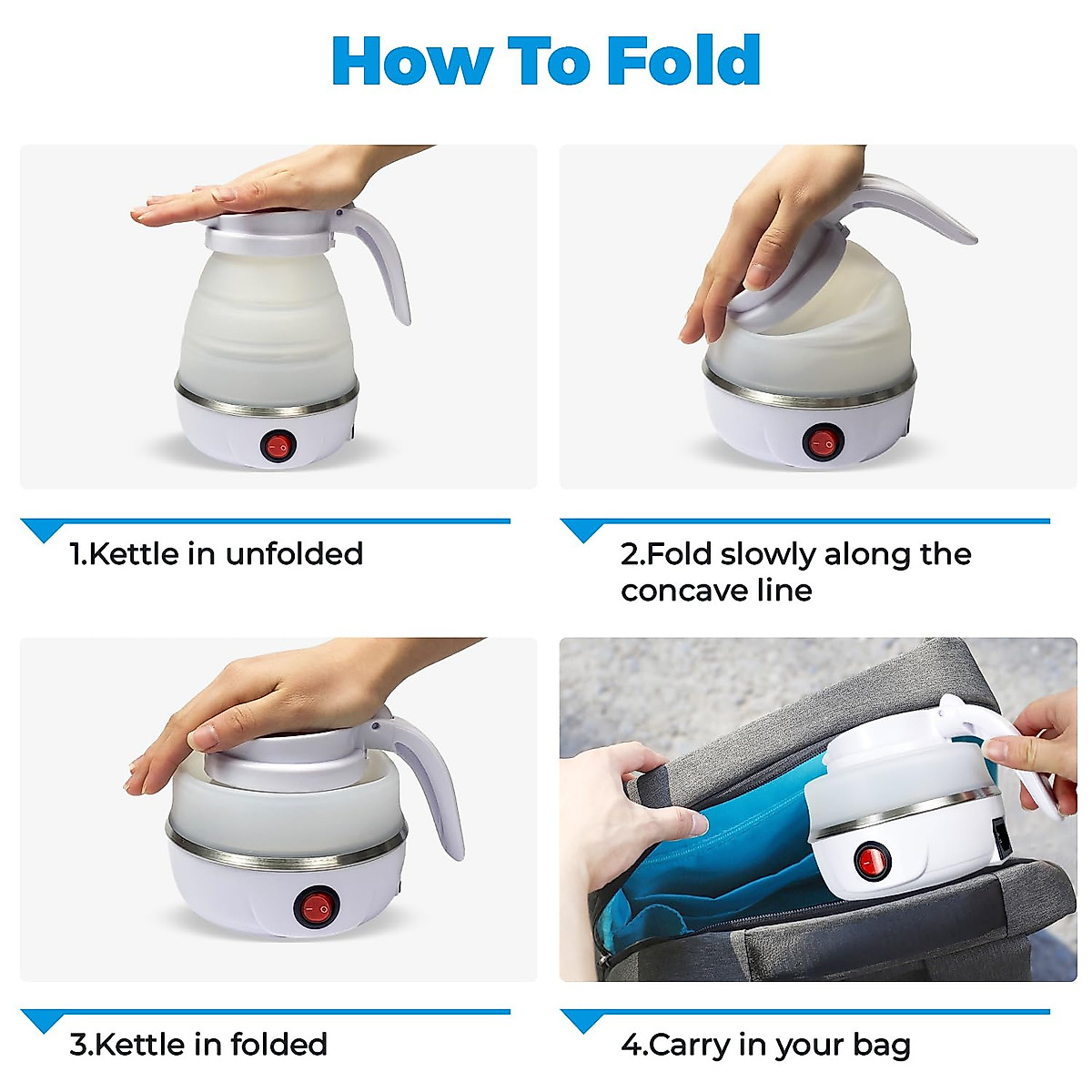 How To Fold

1.Kettle in unfolded

2.Fold slowly along the concave line

3.Kettle in folded

4.Carry in your bag