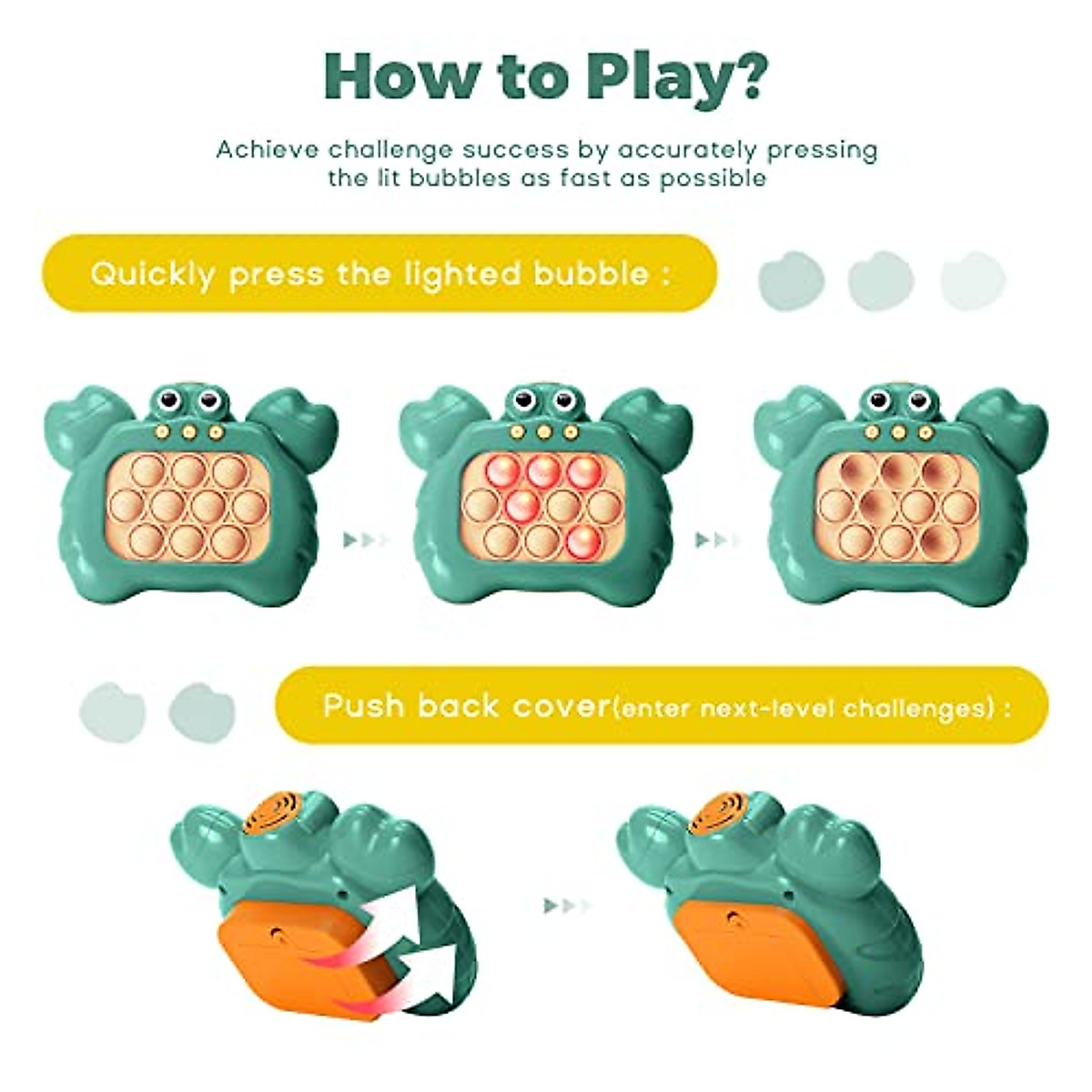 How to Play?

Achieve challenge success by accurately pressing the lit bubbles as fast as possible

Quickly press the lighted bubble :

Push back cover(enter next-level challenges) :