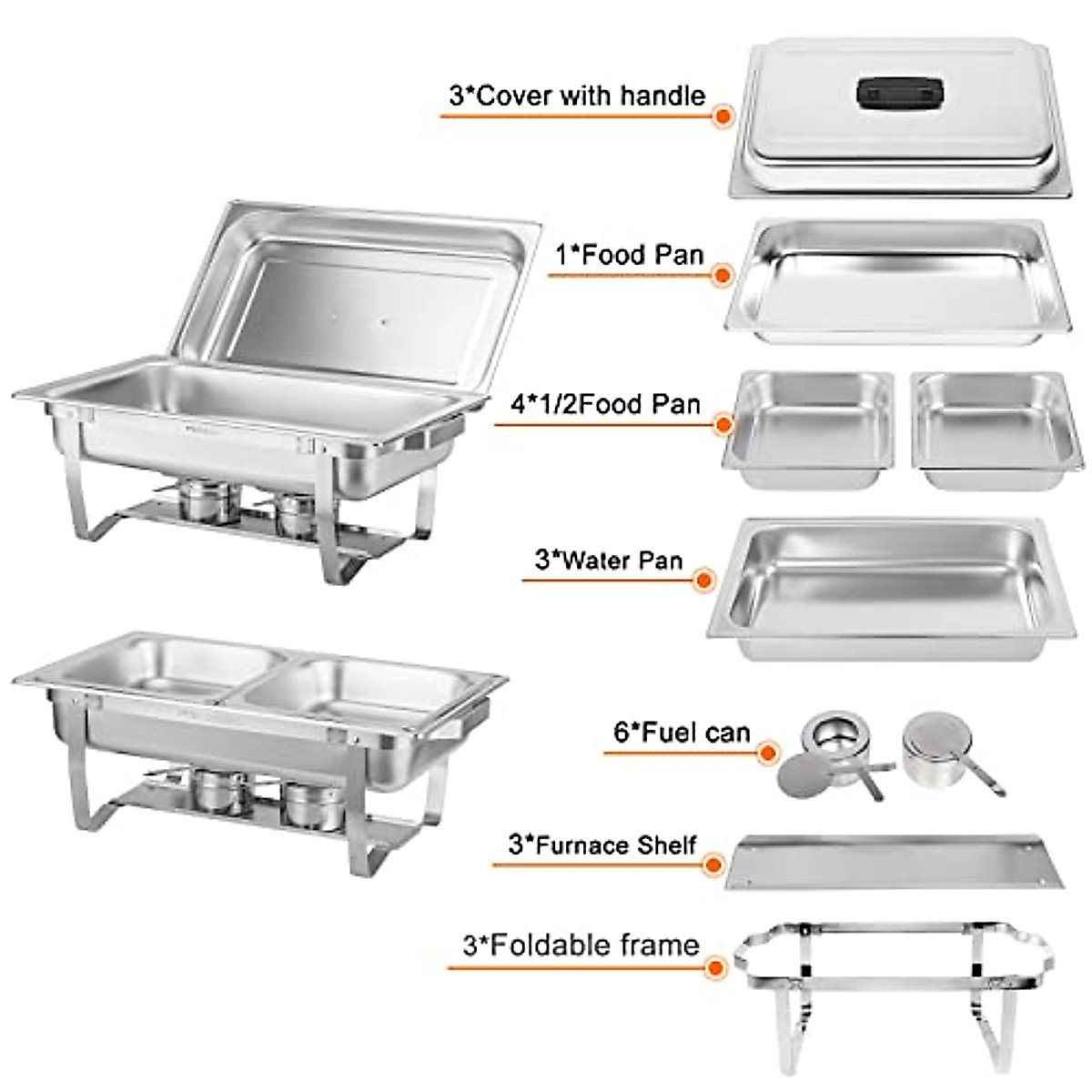 3*Cover with handle

1*Food Pan

4*1/2Food Pan

3*Water Pan

6*Fuel can

3*Furnace Shelf

3*Foldable frame