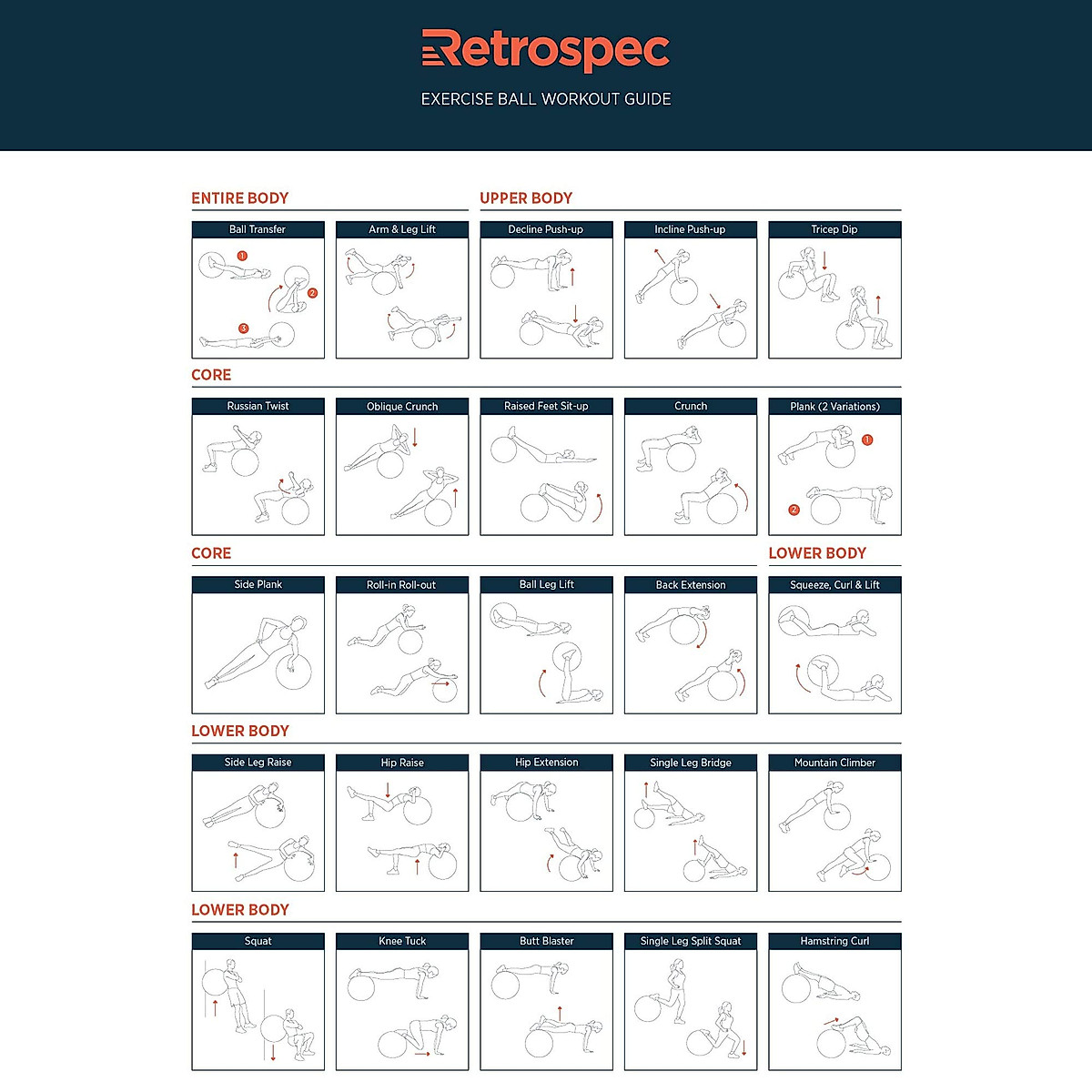 Retrospec

EXERCISE BALL WORKOUT GUIDE

ENTIRE BODY

Ball Transfer

1 2 3

Arm & Leg Lift

UPPER BODY

Decline Push-up

Incline Push-up

Tricep Dip

CORE

Russian Twist

Oblique Crunch

Raised Feet Sit-up

Crunch

Plank (2 Variations)

1 2

CORE

Side Plank

Roll-in Roll-out

Ball Leg Lift

Back Extension

LOWER BODY

Squeeze, Curl & Lift

LOWER BODY

Side Leg Raise

Hip Raise

Hip Extension

Single Leg Bridge

Mountain Climber

LOWER BODY

Squat

Knee Tuck

Butt Blaster

Single Leg Split Squat

Hamstring Curl