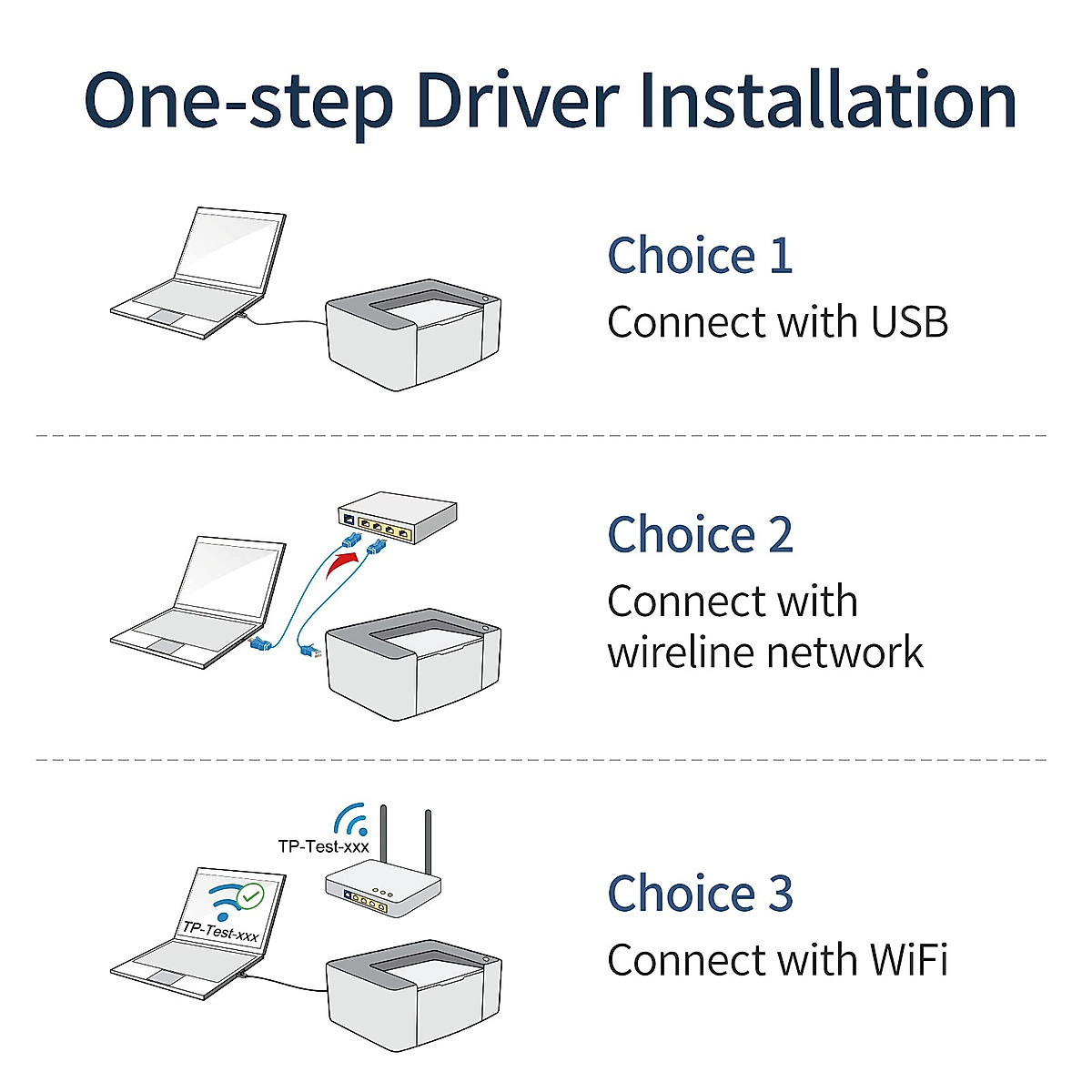 One-step Driver Installation

Choice 1
Connect with USB

Choice 2
Connect with wireline network

TP-Test-xxx

TP-Test-xxx

Choice 3
Connect with WiFi