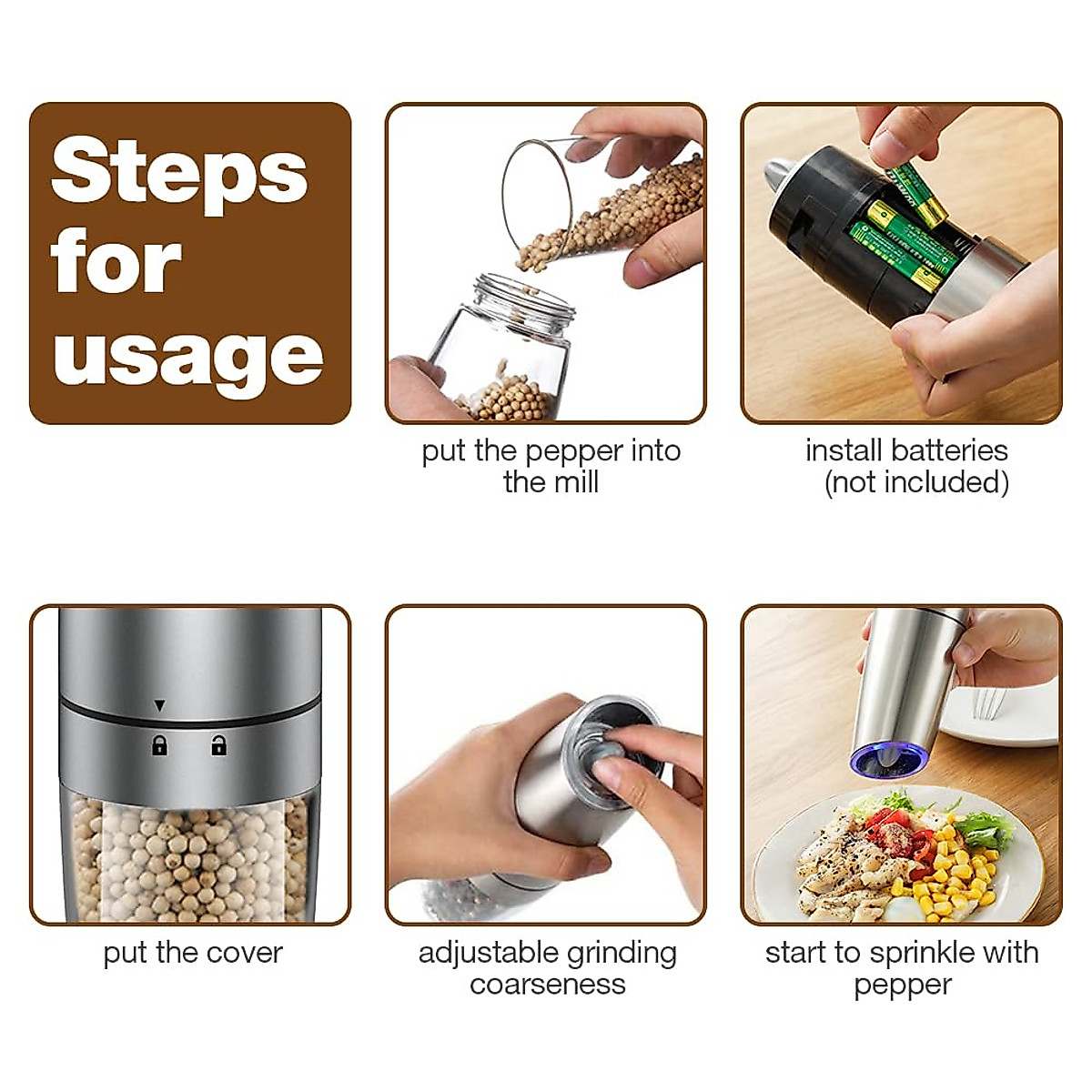 Steps for usage

put the pepper into the mill

install batteries (not included)

put the cover

adjustable grinding coarseness

start to sprinkle with pepper