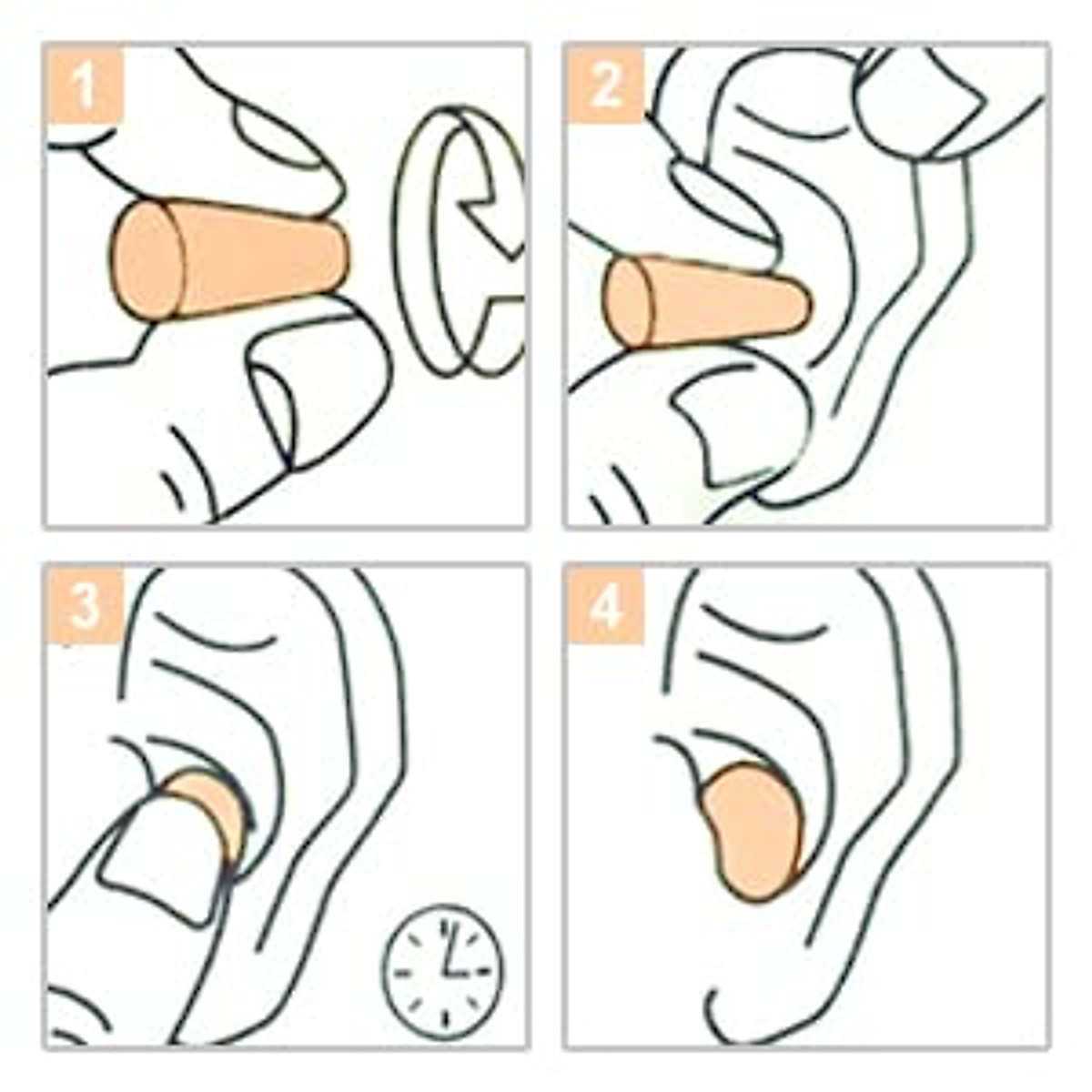 1

2

3

4