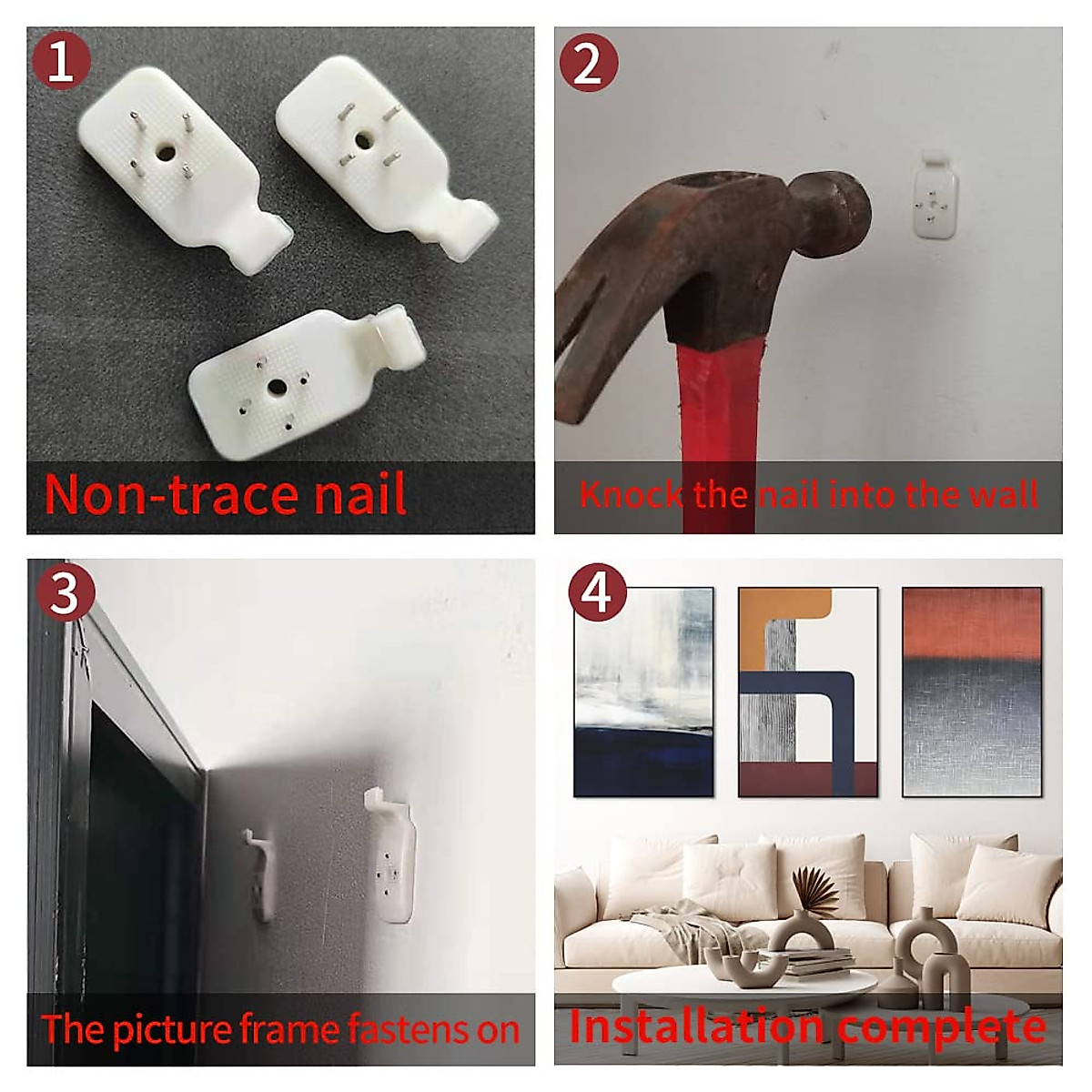 1
Non-trace nail

2
Knock the nail into the wall

3
The picture frame fastens on

4
Installation complete