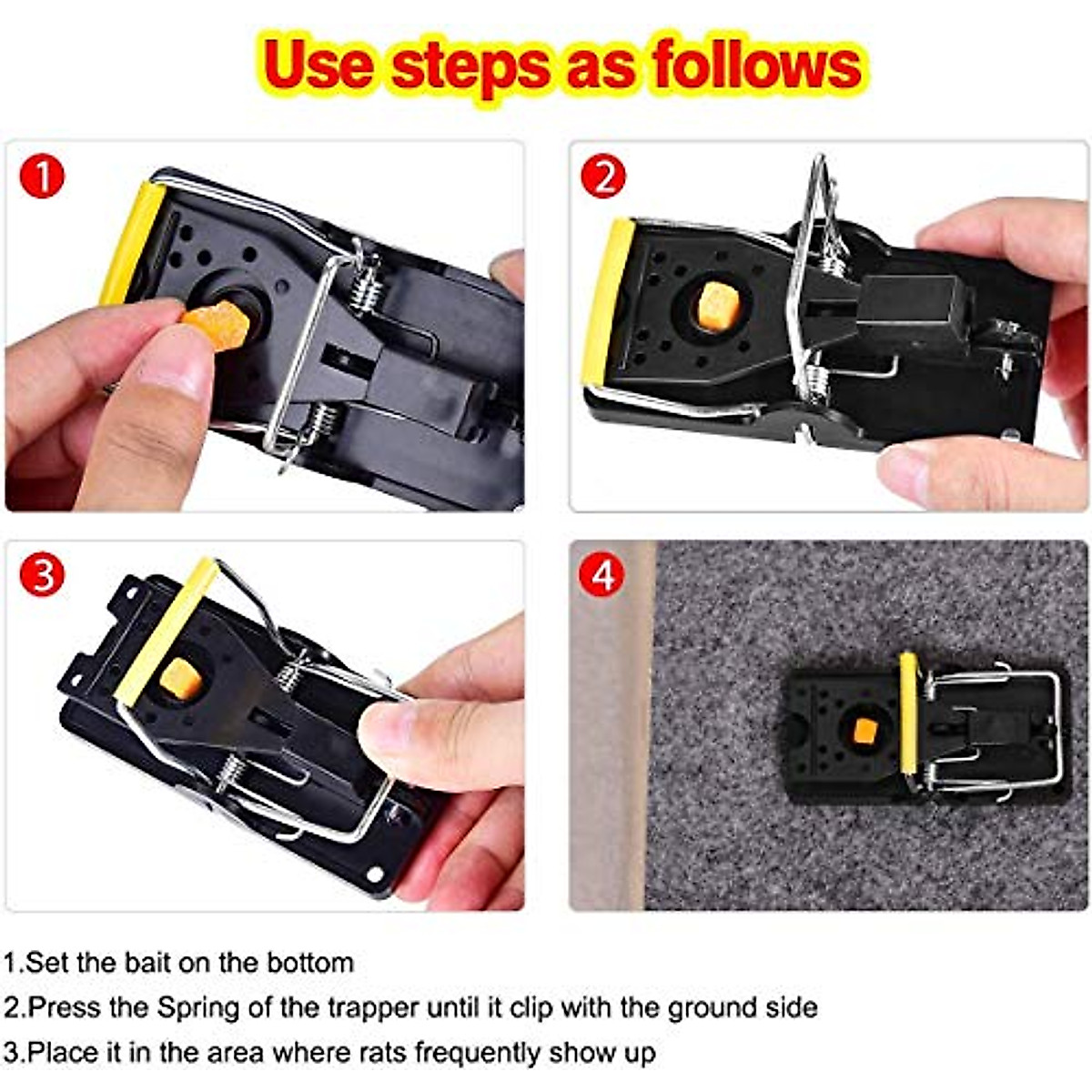 Use steps as follows

1

2

3

4

1.Set the bait on the bottom

2.Press the Spring of the trapper until it clip with the ground side

3.Place it in the area where rats frequently show up