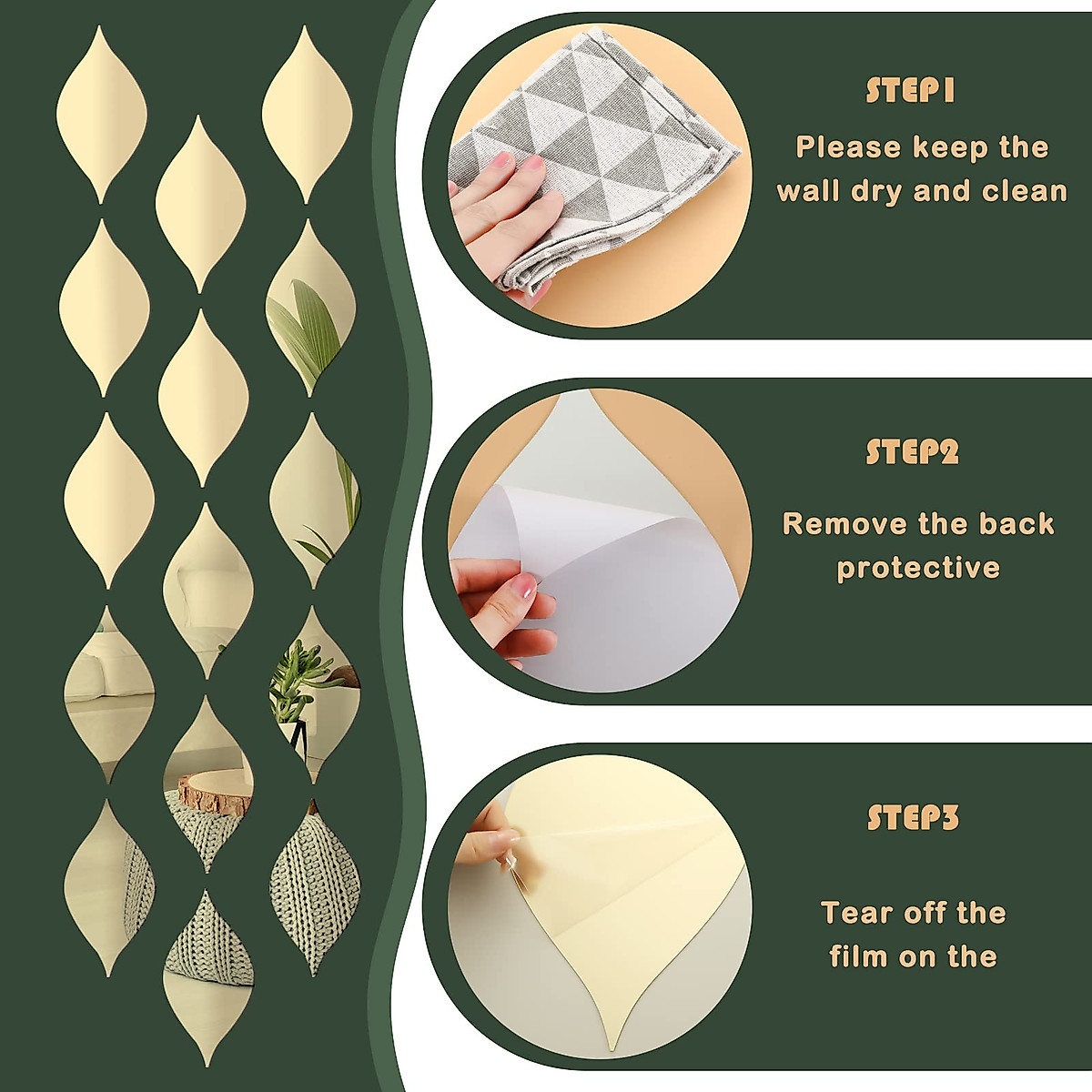 STEP1

Please keep the wall dry and clean

STEP2

Remove the back protective

STEP3

Tear off the film on the