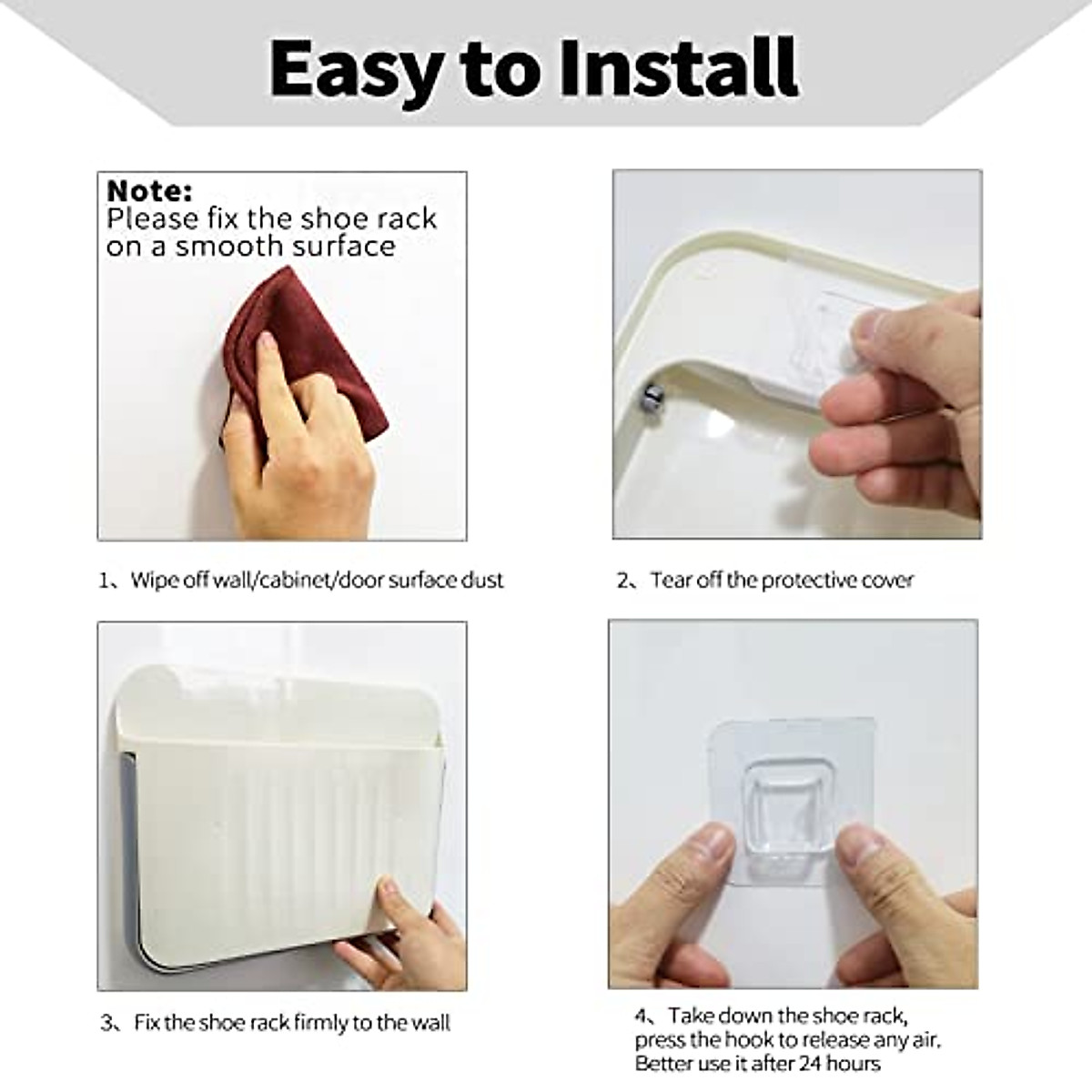 Easy to Install

Note:
Please fix the shoe rack on a smooth surface

1、Wipe off wall/cabinet/door surface dust

2、Tear off the protective cover

3、Fix the shoe rack firmly to the wall

4、Take down the shoe rack, press the hook to release any air. Better use it after 24 hours