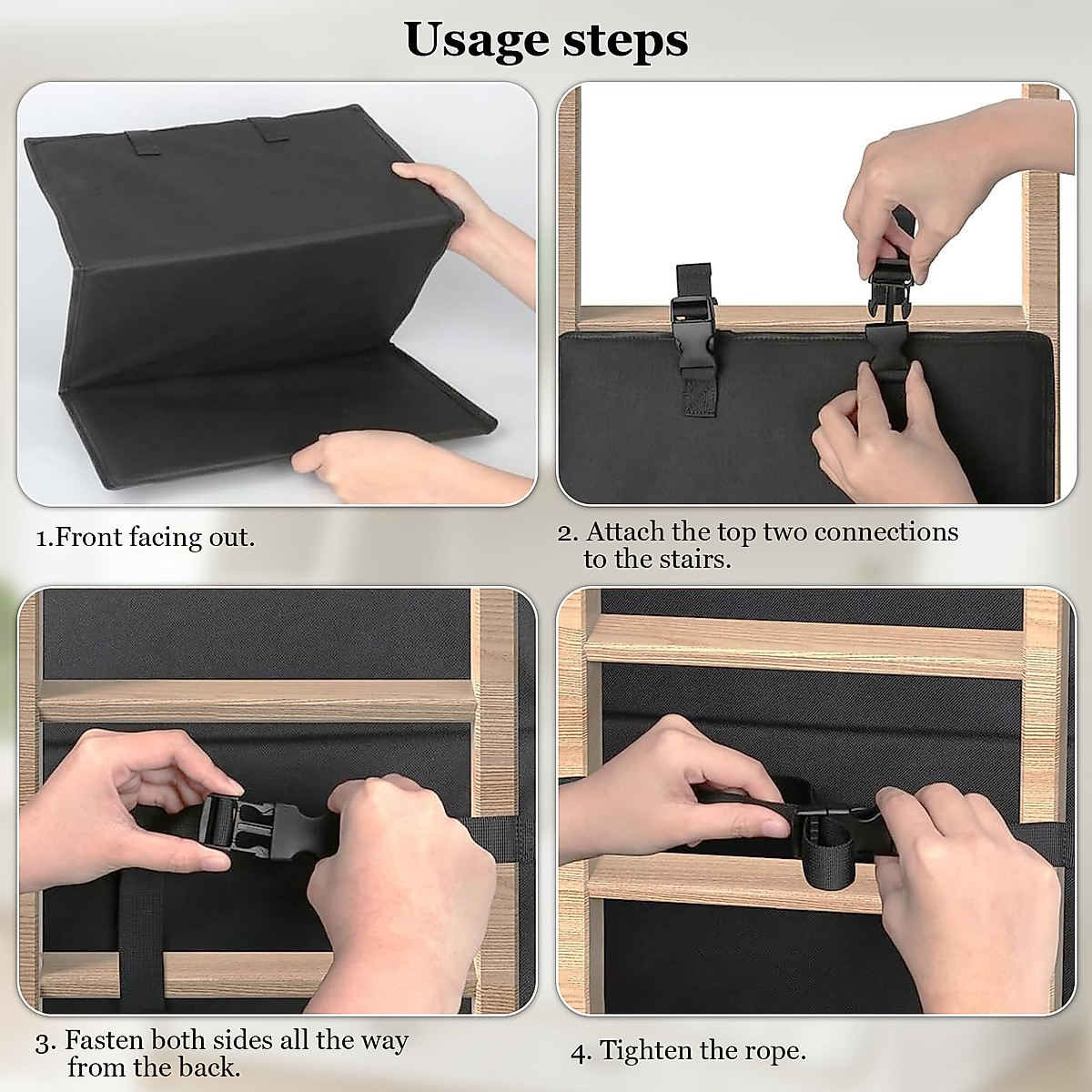 Usage steps

1.Front facing out.

2. Attach the top two connections to the stairs.

3. Fasten both sides all the way from the back.

4. Tighten the rope.