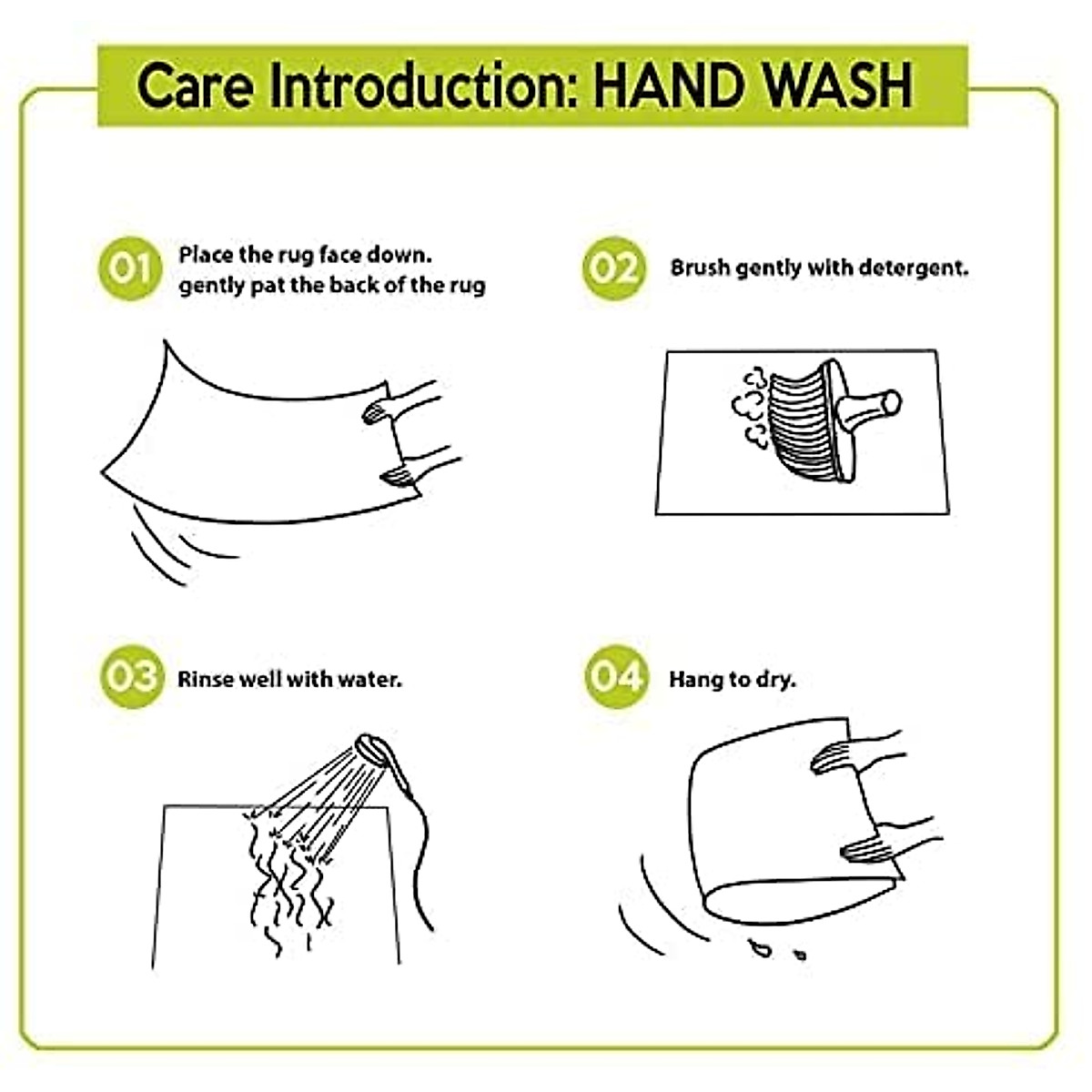 Care Introduction: HAND WASH

01 Place the rug face down. gently pat the back of the rug

02 Brush gently with detergent.

03 Rinse well with water.

04 Hang to dry.