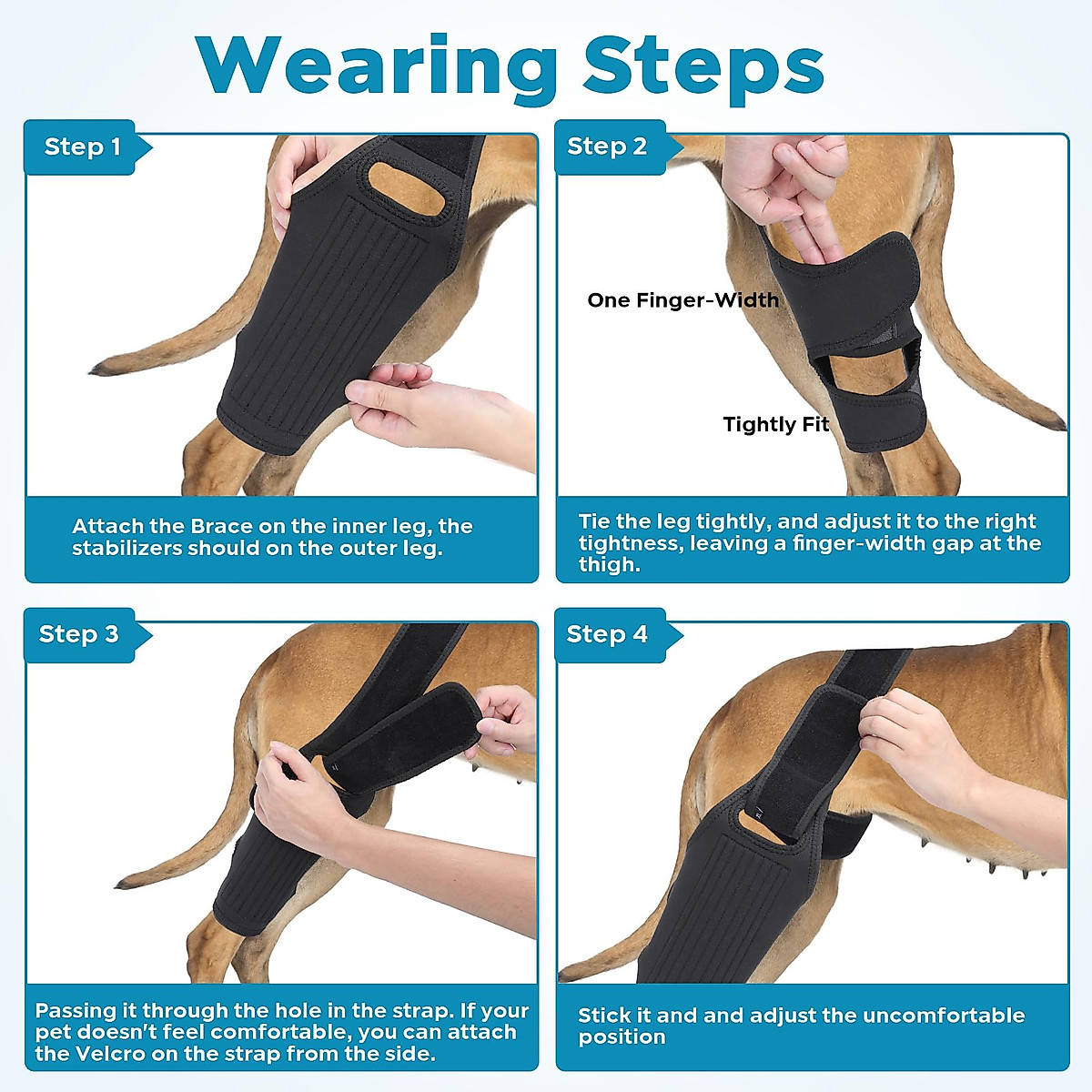 Wearing Steps

Step 1

Attach the Brace on the inner leg, the stabilizers should on the outer leg.

Step 2

One Finger-Width

Tightly Fit

Tie the leg tightly, and adjust it to the right tightness, leaving a finger-width gap at the thigh.

Step 3

Passing it through the hole in the strap. If your pet doesn't feel comfortable, you can attach the Velcro on the strap from the side.

Step 4

Stick it and and adjust the uncomfortable position