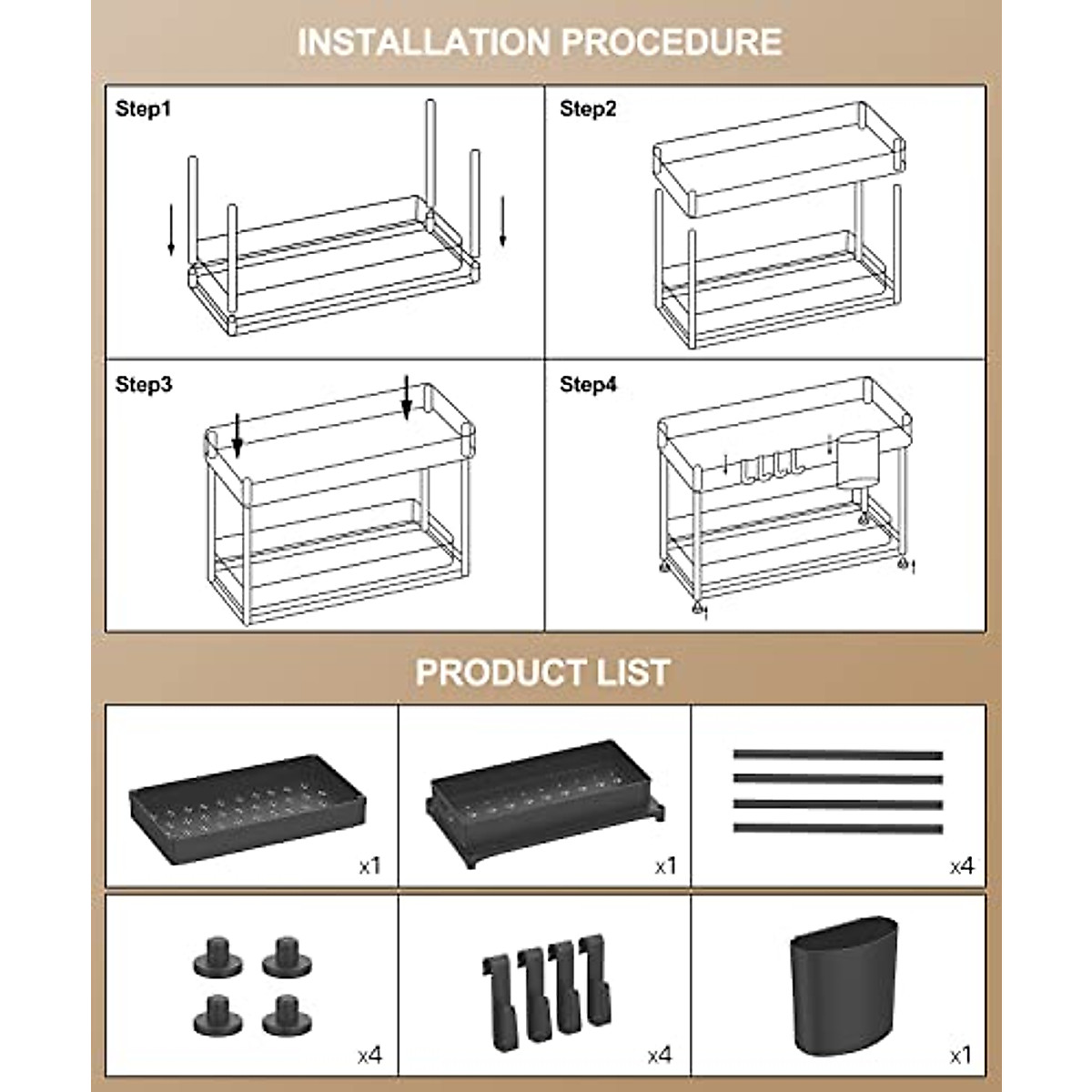 INSTALLATION PROCEDURE

Step1

Step2

Step3

Step4

PRODUCT LIST

x1

x1

x4

x4

x4

x1