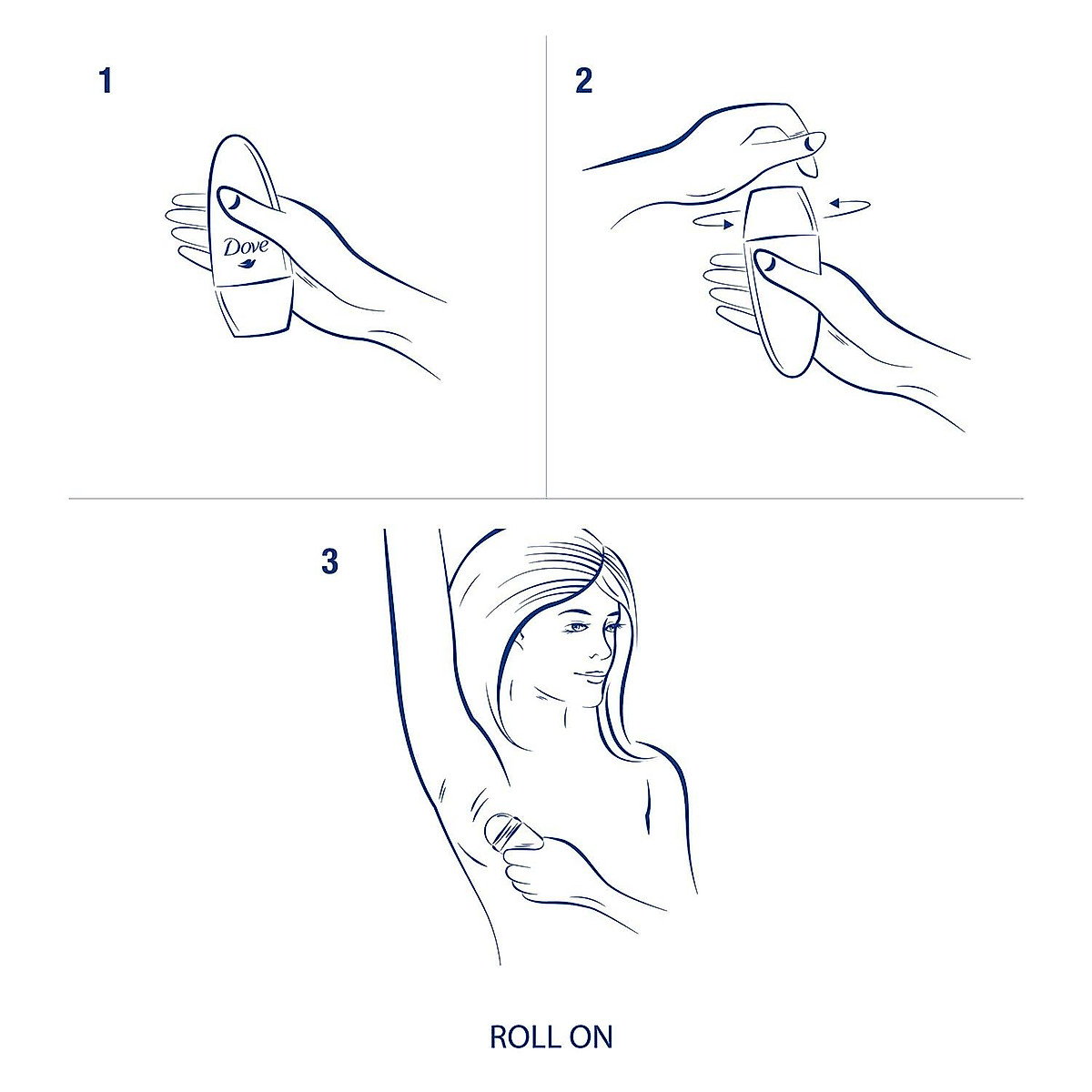 1

Dove

2

3

ROLL ON