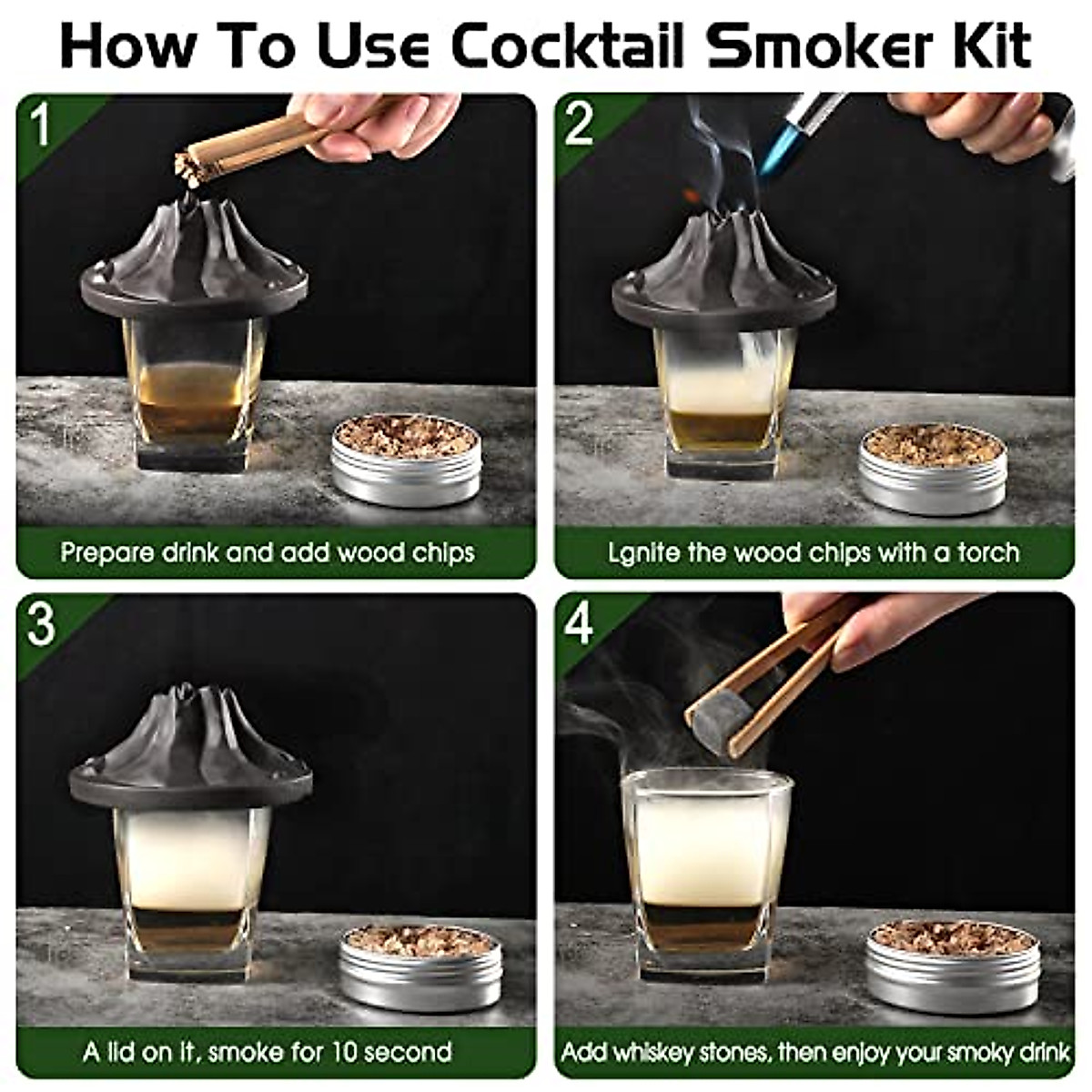 How To Use Cocktail Smoker Kit

1

Prepare drink and add wood chips

2

Lgnite the wood chips with a torch

3

A lid on it, smoke for 10 second

4

Add whiskey stones, then enjoy your smoky drink