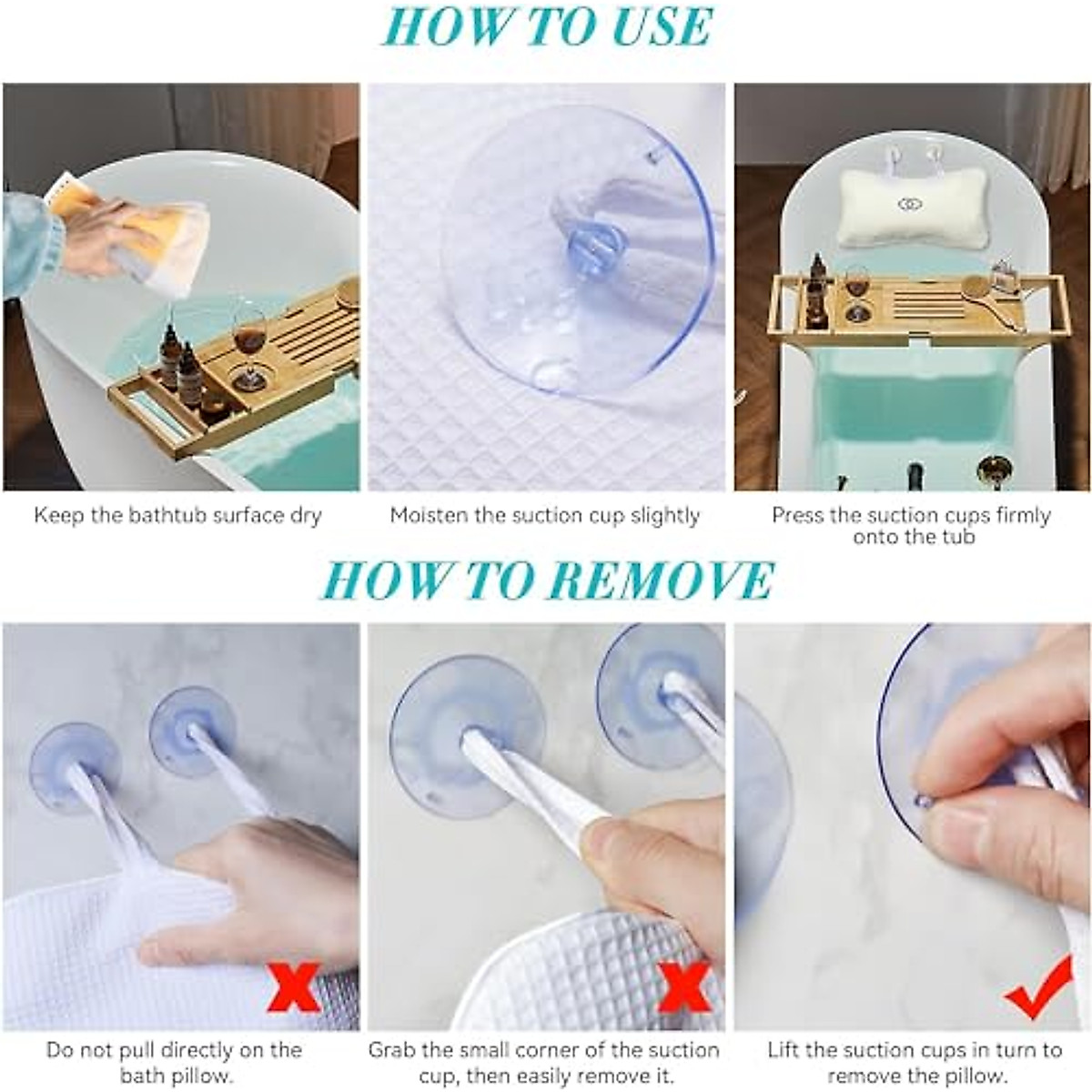 HOW TO USE

Keep the bathtub surface dry

Moisten the suction cup slightly

Press the suction cups firmly onto the tub

HOW TO REMOVE

Do not pull directly on the bath pillow.

Grab the small corner of the suction cup, then easily remove it.

Lift the suction cups in turn to remove the pillow.