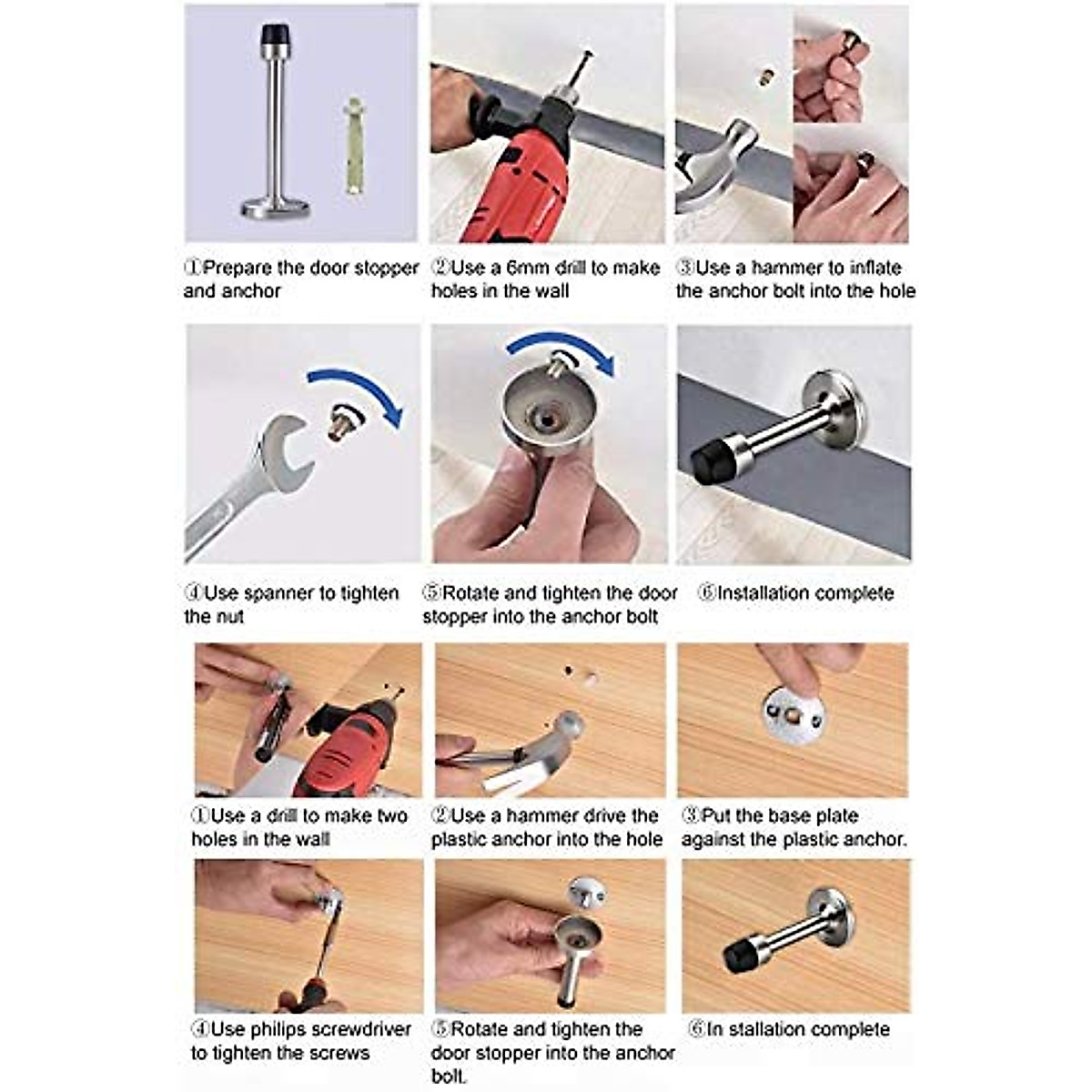 ①Prepare the door stopper and anchor

②Use a 6mm drill to make holes in the wall

③Use a hammer to inflate the anchor bolt into the hole

④Use spanner to tighten the nut

⑤Rotate and tighten the door stopper into the anchor bolt

⑥Installation complete

①Use a drill to make two holes in the wall

②Use a hammer drive the plastic anchor into the hole

③Put the base plate against the plastic anchor.

④Use philips screwdriver to tighten the screws

⑤Rotate and tighten the door stopper into the anchor bolt.

⑥In stallation complete