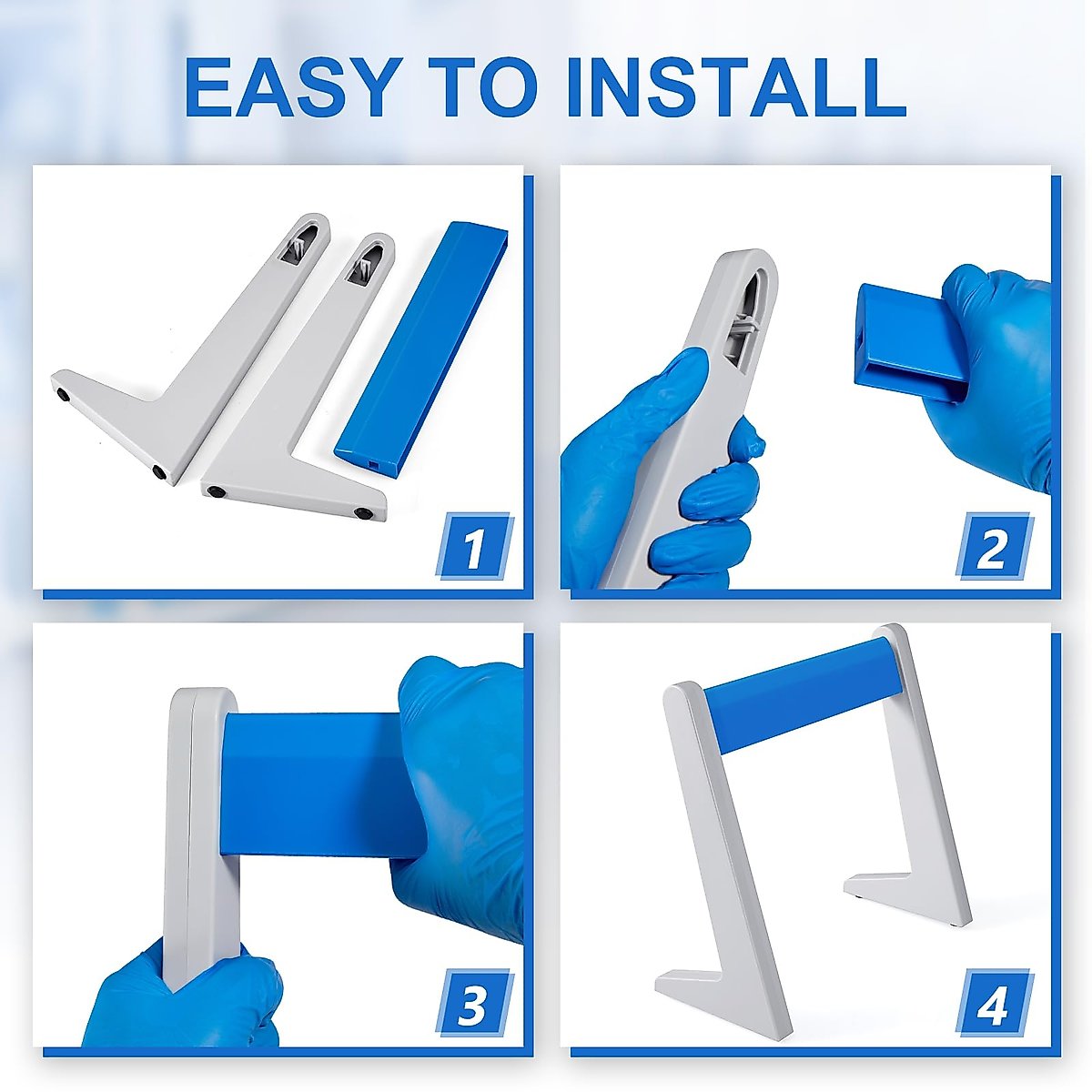 EASY TO INSTALL

1

2

3

4