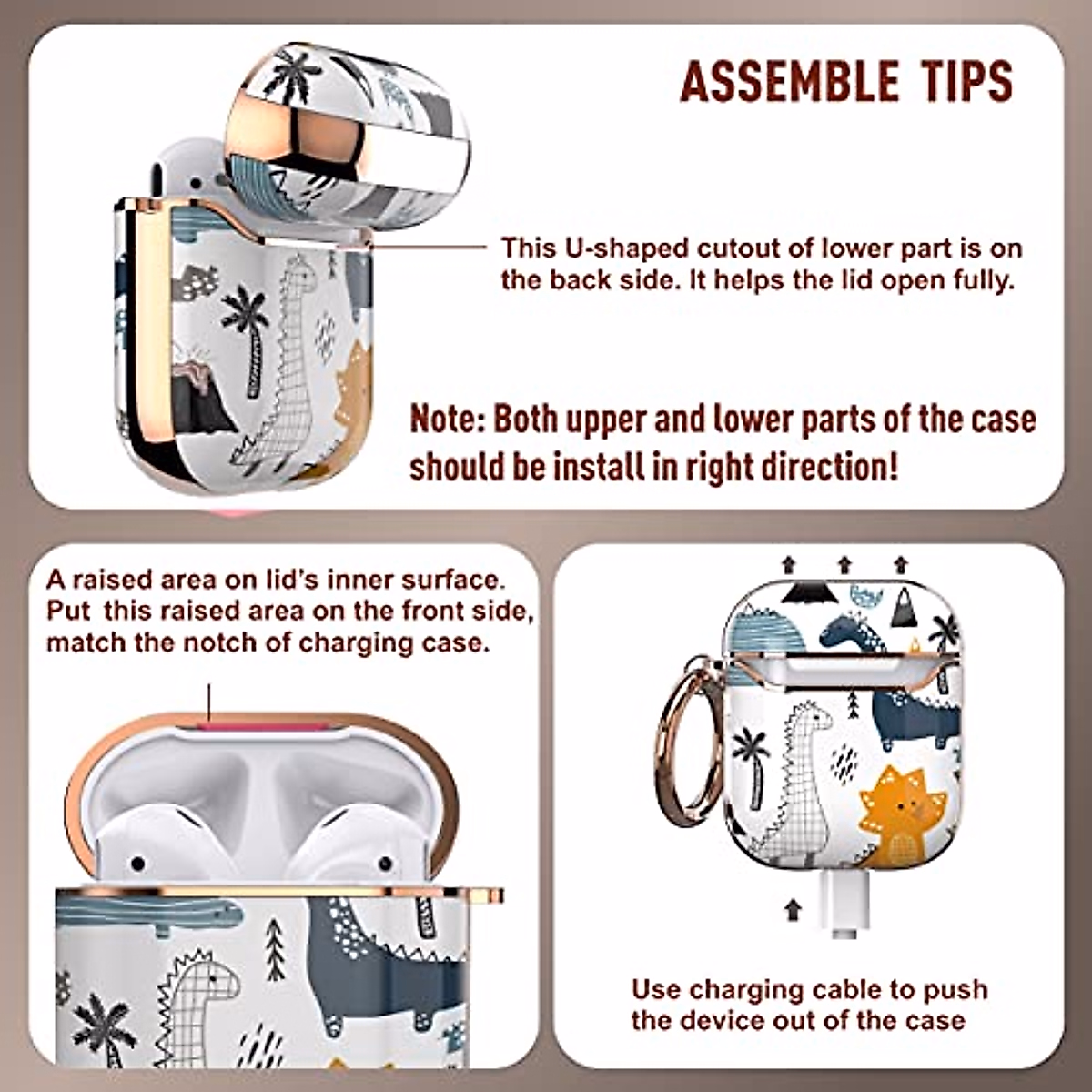 ASSEMBLE TIPS

This U-shaped cutout of lower part is on the back side. It helps the lid open fully.

Note: Both upper and lower parts of the case should be install in right direction!

A raised area on lid's inner surface. Put this raised area on the front side, match the notch of charging case.

Use charging cable to push the device out of the case