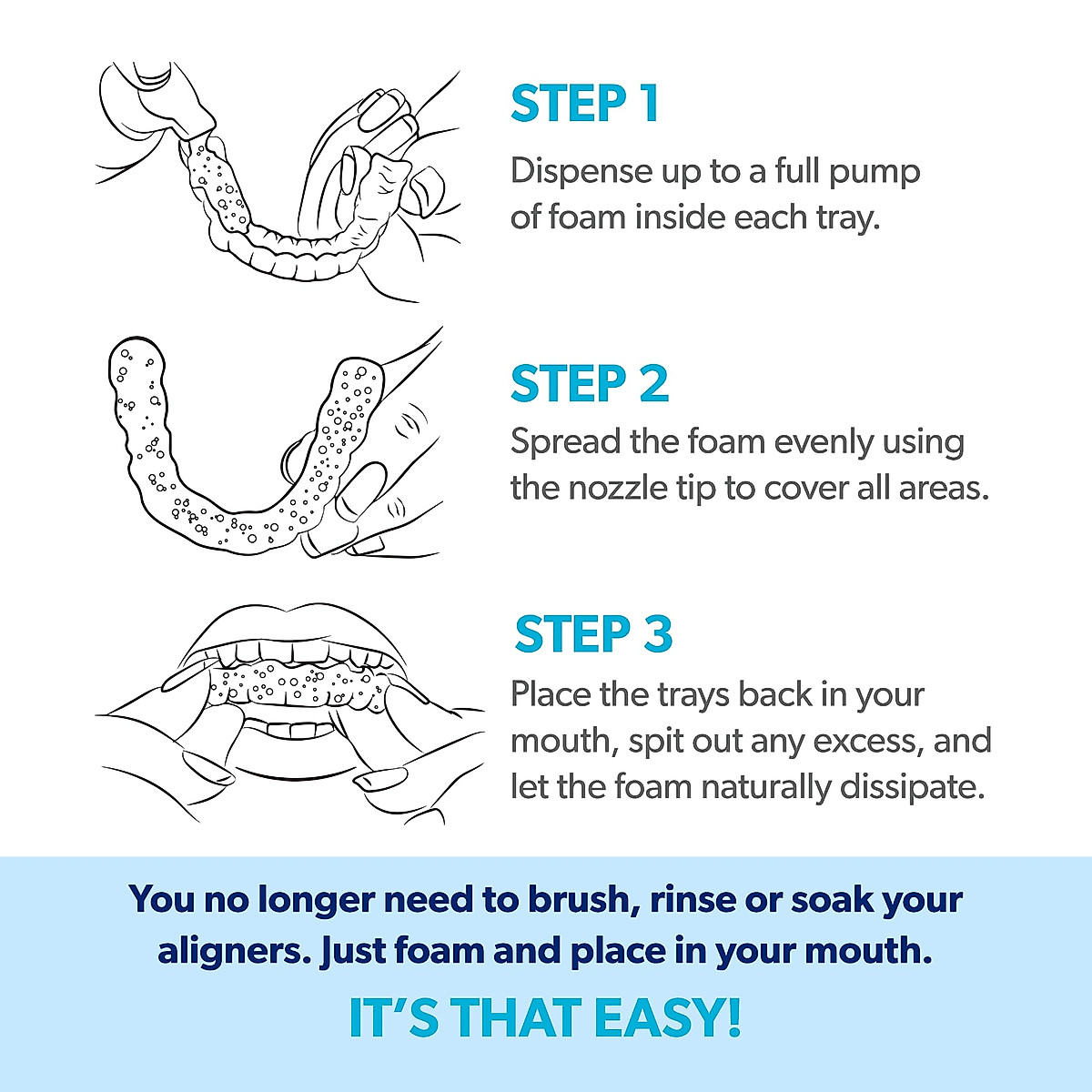 STEP 1
Dispense up to a full pump of foam inside each tray.

STEP 2
Spread the foam evenly using the nozzle tip to cover all areas.

STEP 3
Place the trays back in your mouth, spit out any excess, and let the foam naturally dissipate.

You no longer need to brush, rinse or soak your aligners. Just foam and place in your mouth.

IT'S THAT EASY!