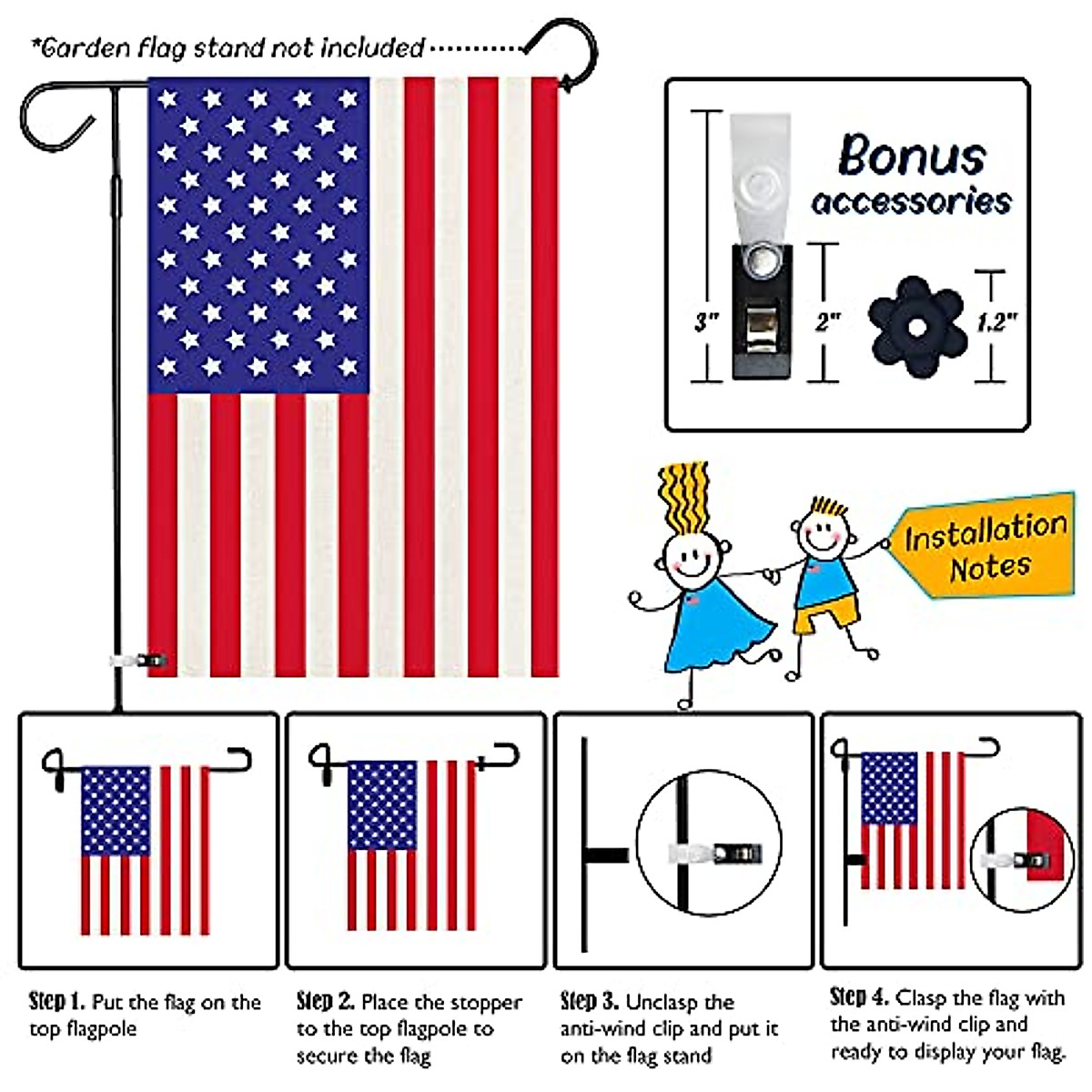 *Garden flag stand not included

Bonus accessories

3"

2"

1.2"

Installation Notes

Step 1. Put the flag on the top flagpole

Step 2. Place the stopper to the top flagpole to secure the flag

Step 3. Unclasp the anti-wind clip and put it on the flag stand

Step 4. Clasp the flag with the anti-wind clip and ready to display your flag.