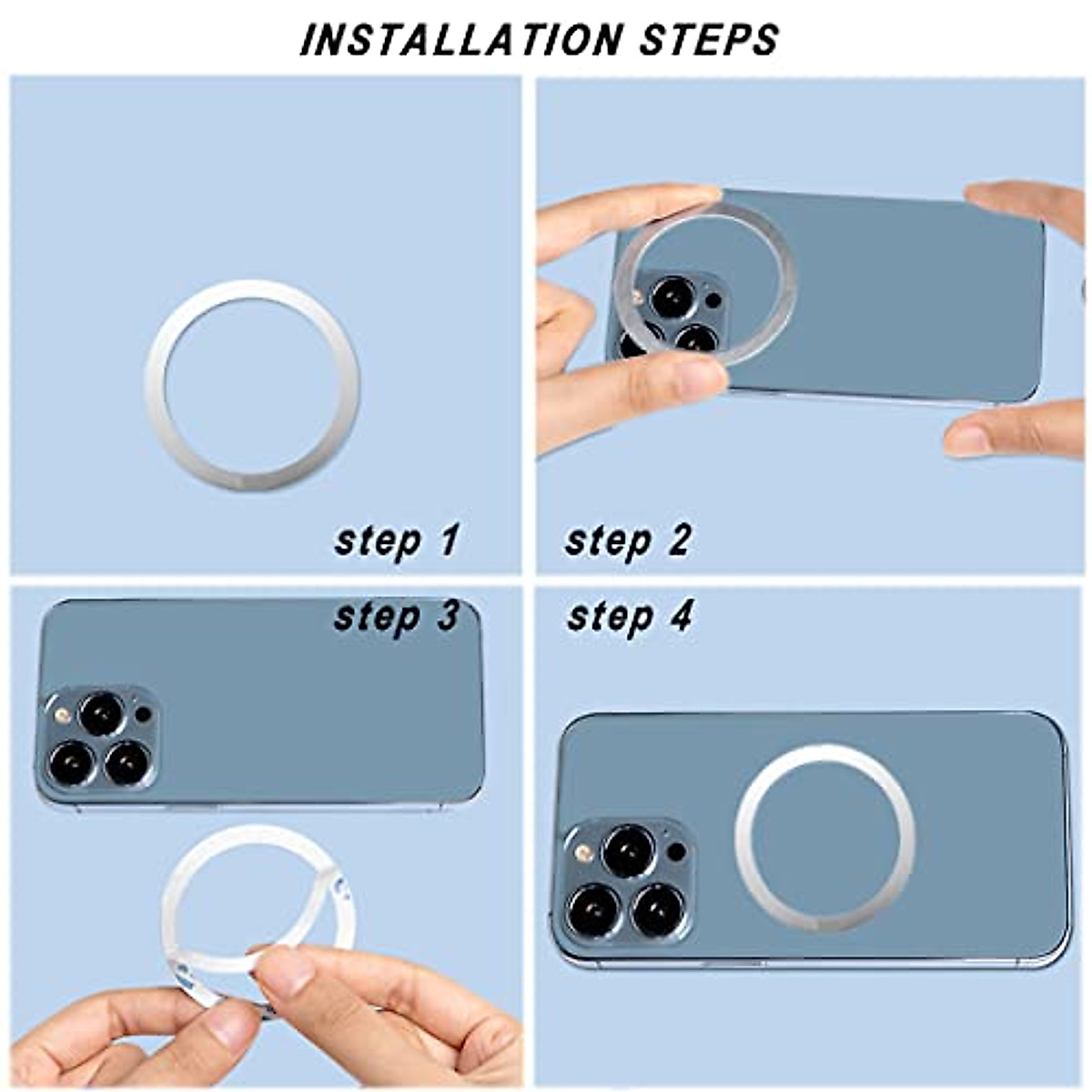 INSTALLATION STEPS

step 1

step 2

step 3

step 4