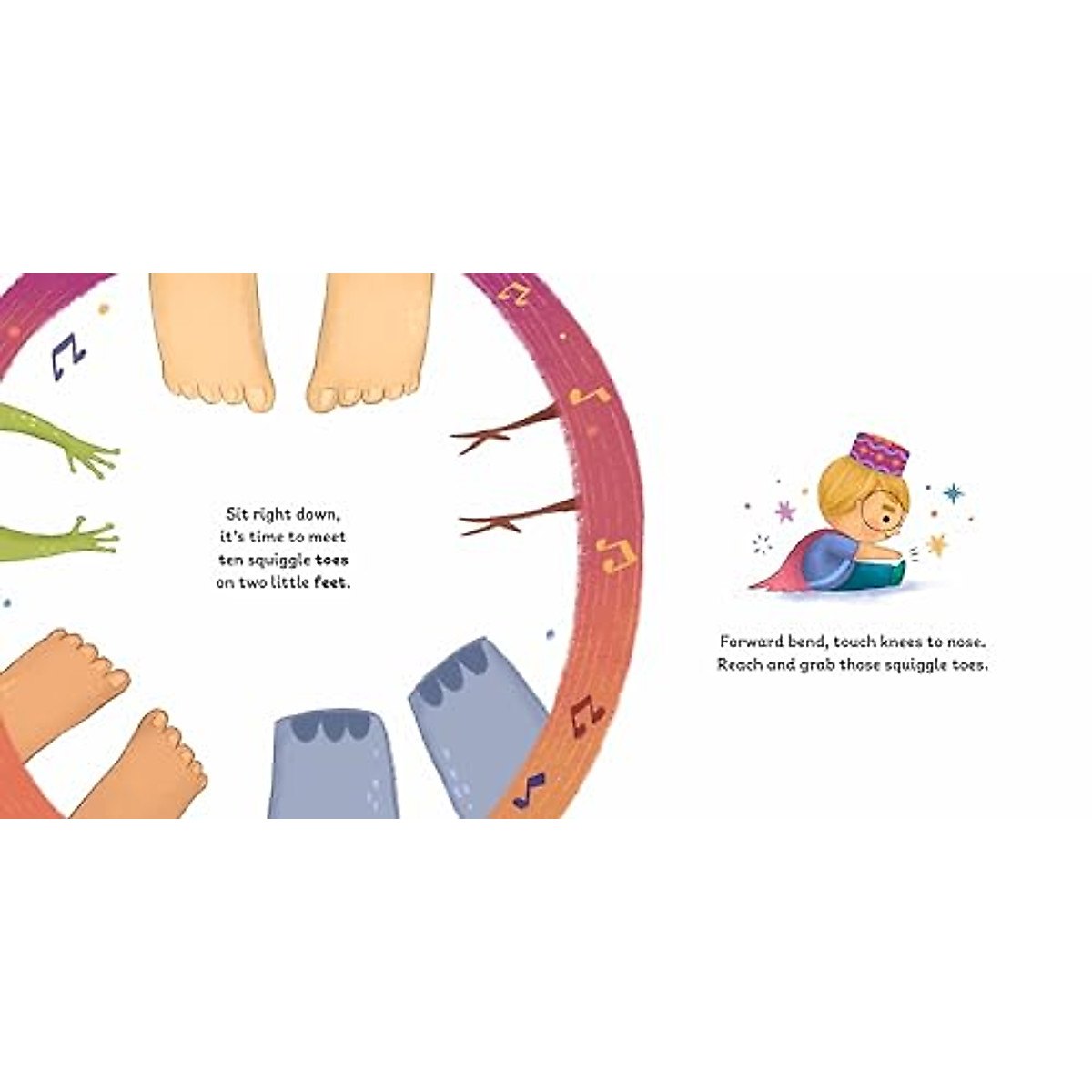 Sit right down,
it's time to meet
ten squiggle toes
on two little feet.

Forward bend, touch knees to nose.
Reach and grab those squiggle toes.