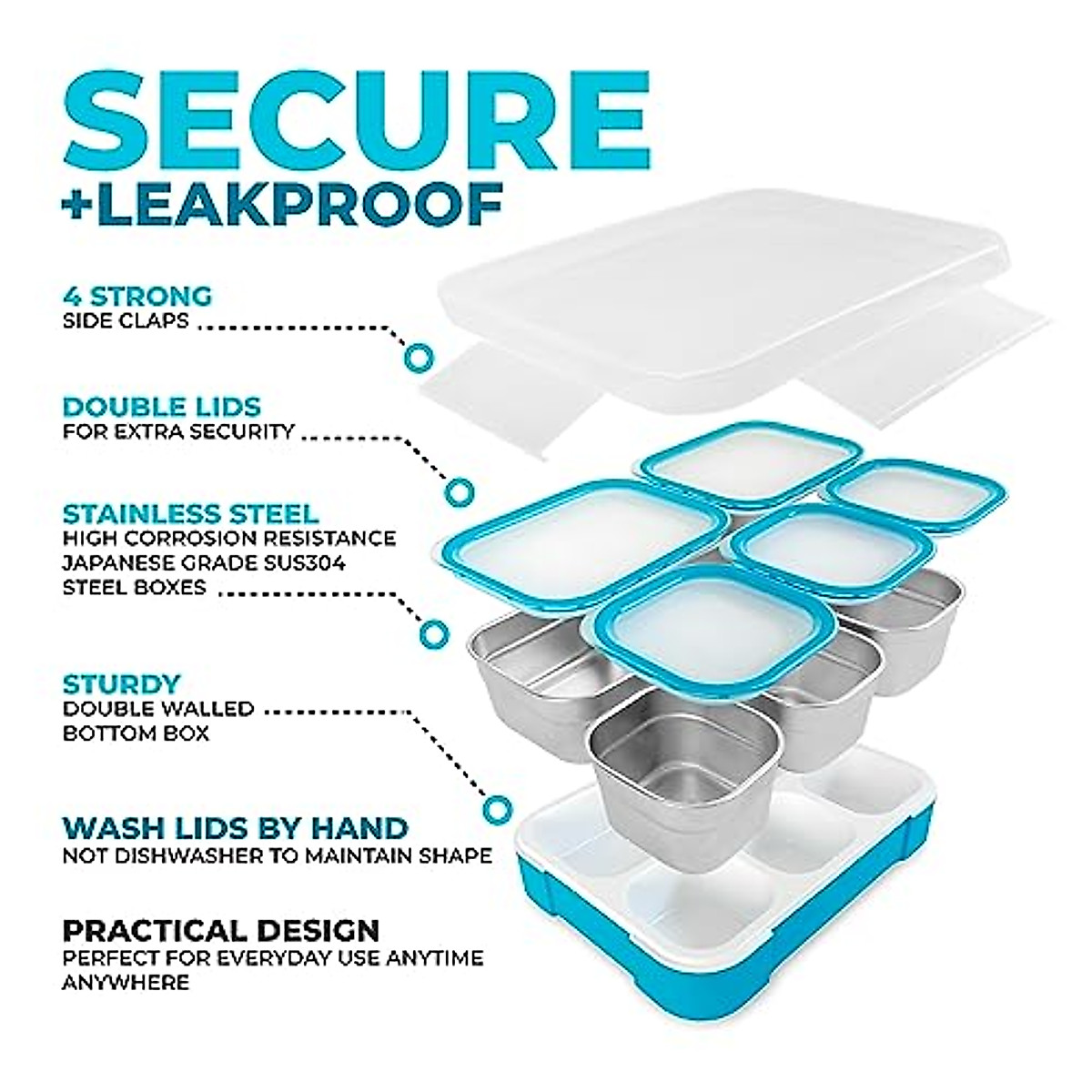 SECURE
+LEAKPROOF

4 STRONG
SIDE CLAPS

DOUBLE LIDS
FOR EXTRA SECURITY

STAINLESS STEEL
HIGH CORROSION RESISTANCE JAPANESE GRADE SUS304 STEEL BOXES

STURDY
DOUBLE WALLED BOTTOM BOX

WASH LIDS BY HAND
NOT DISHWASHER TO MAINTAIN SHAPE

PRACTICAL DESIGN
PERFECT FOR EVERYDAY USE ANYTIME ANYWHERE