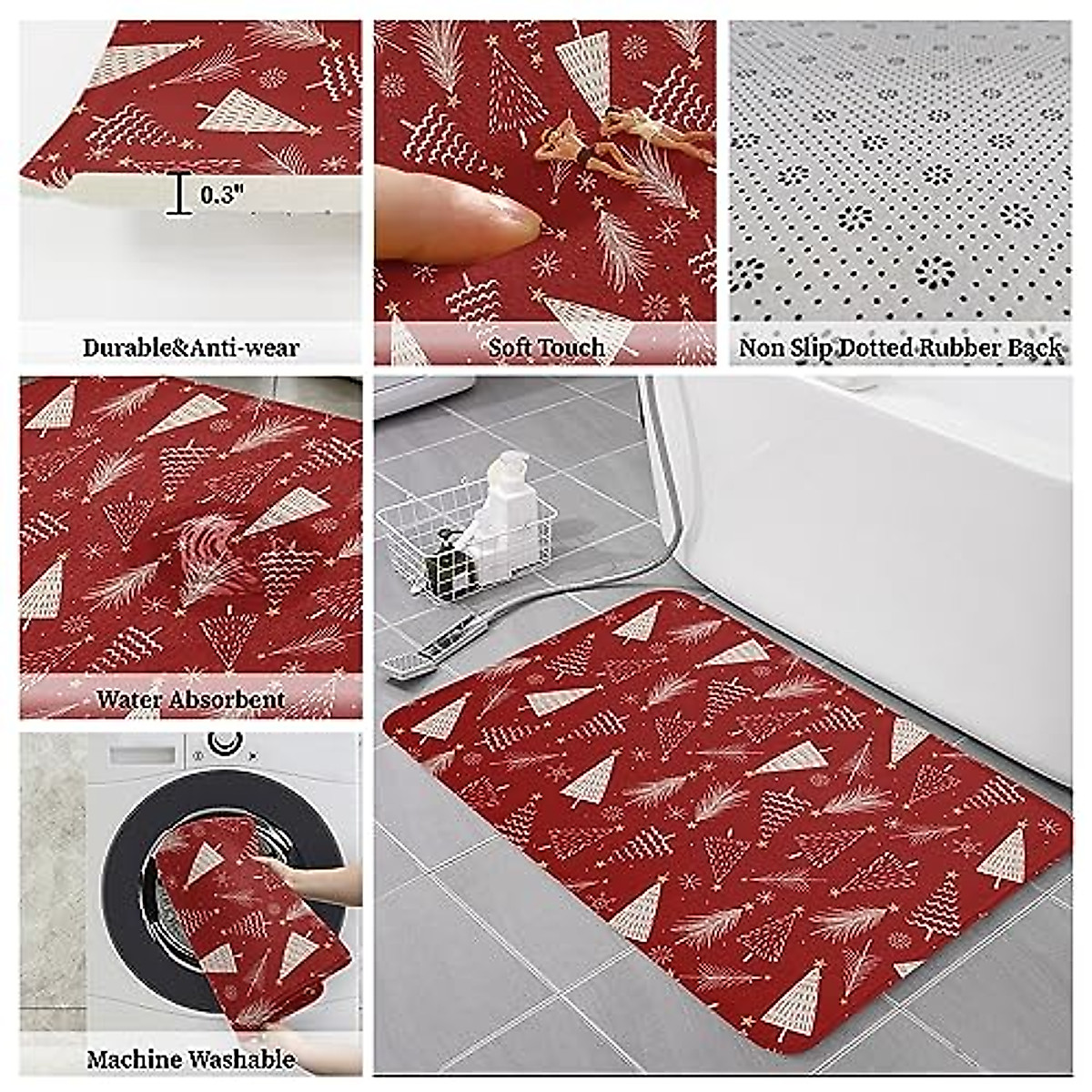 0.3"

Durable&Anti-wear

Soft Touch

Non Slip Dotted Rubber Back

Water Absorbent

Machine Washable