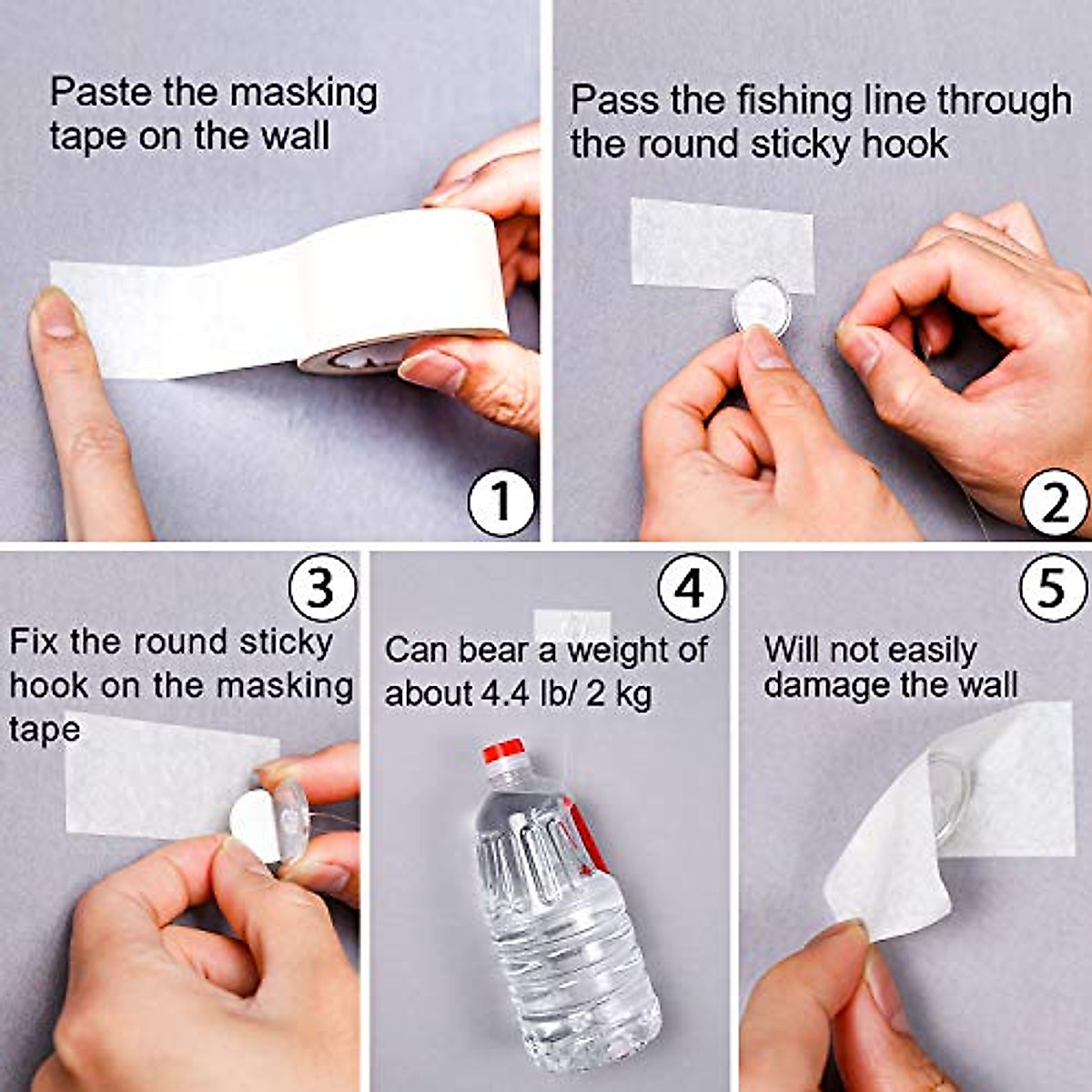 Paste the masking tape on the wall

1

Pass the fishing line through the round sticky hook

2

3

Fix the round sticky hook on the masking tape

4

Can bear a weight of about 4.4 lb/ 2 kg

5

Will not easily damage the wall