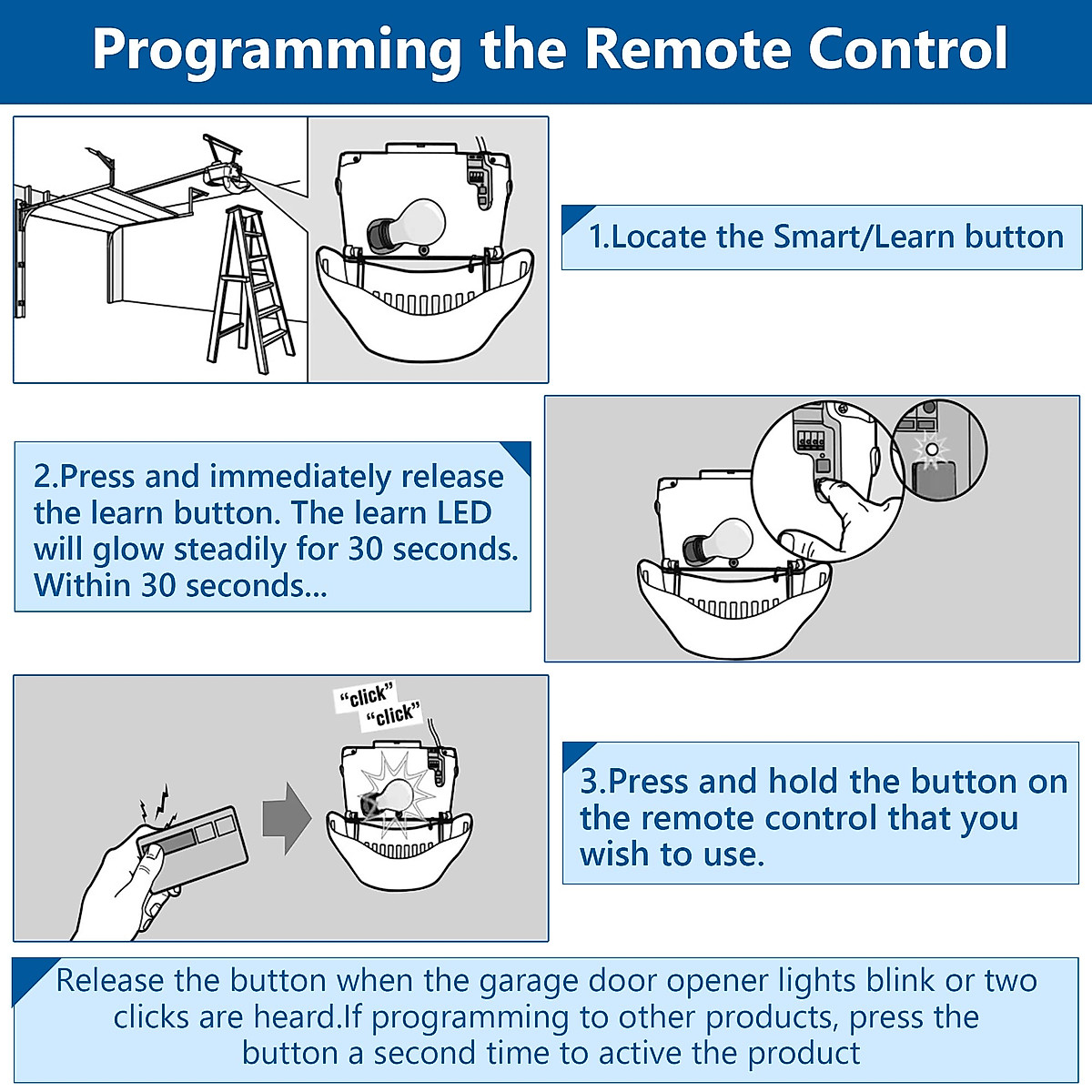 Programming the Remote Control

1.Locate the Smart/Learn button

2.Press and immediately release the learn button. The learn LED will glow steadily for 30 seconds. Within 30 seconds...

"click"
"click"

3.Press and hold the button on the remote control that you wish to use.

Release the button when the garage door opener lights blink or two clicks are heard.If programming to other products, press the button a second time to active the product