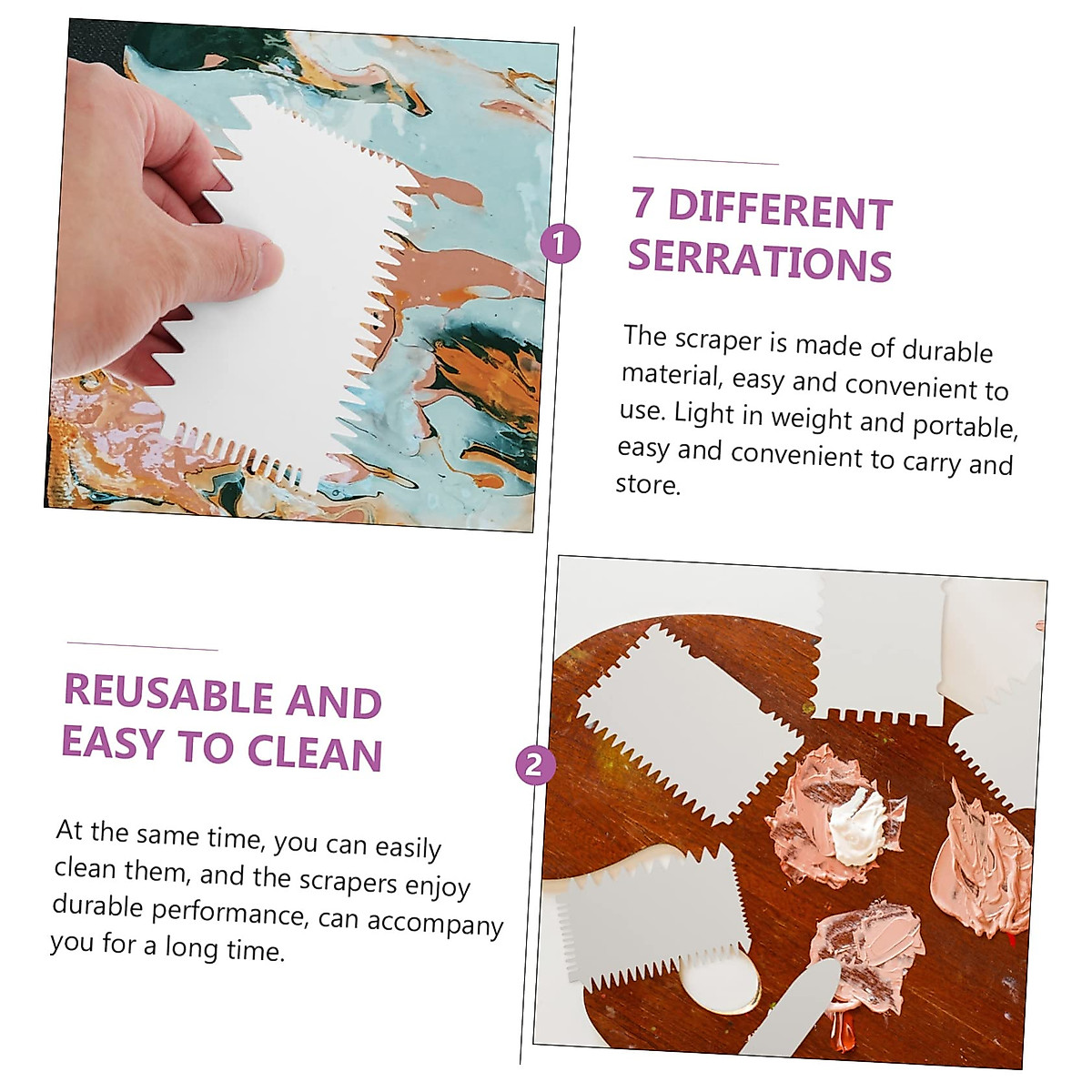 1

7 DIFFERENT SERRATIONS

The scraper is made of durable material, easy and convenient to use. Light in weight and portable, easy and convenient to carry and store.

REUSABLE AND EASY TO CLEAN

2

At the same time, you can easily clean them, and the scrapers enjoy durable performance, can accompany you for a long time.