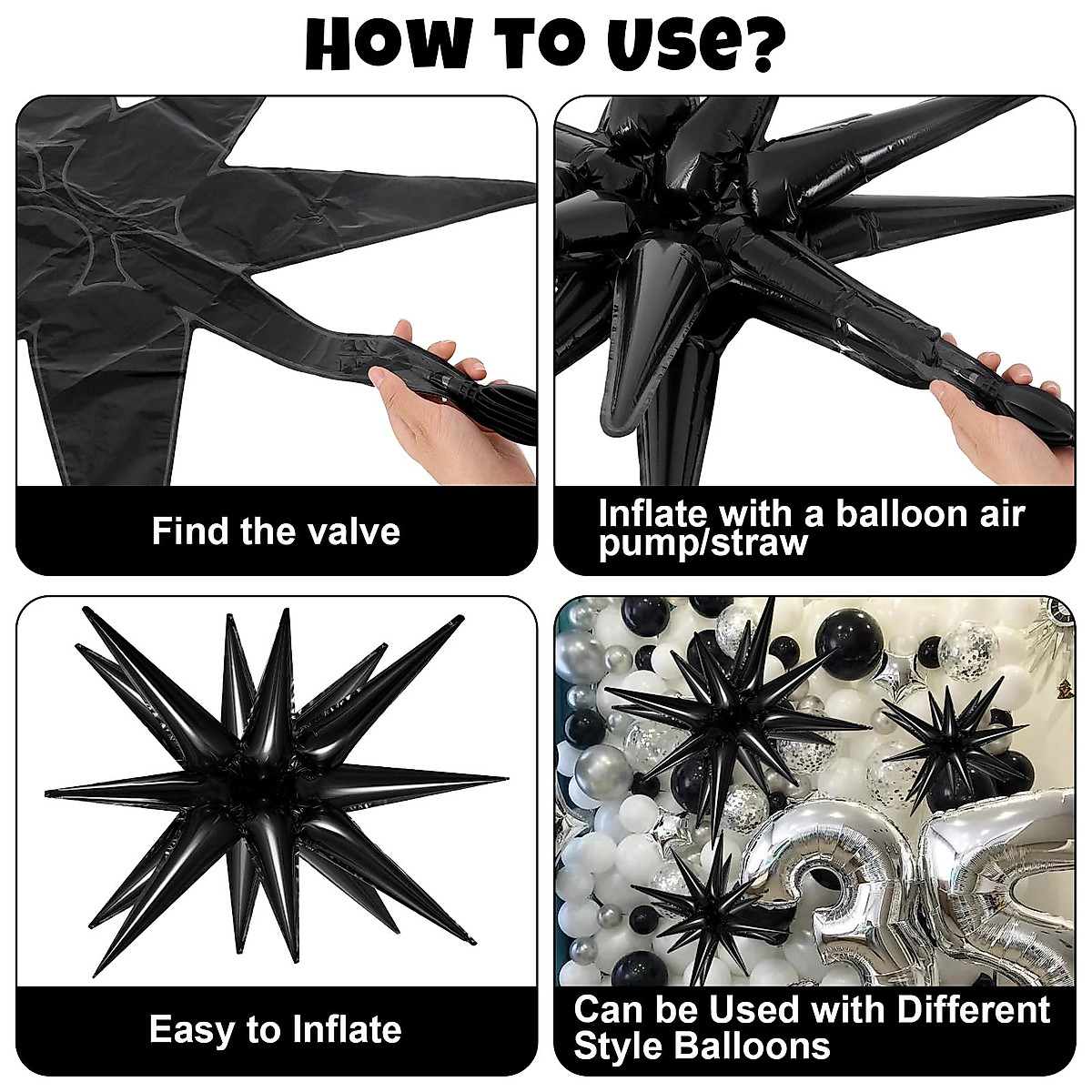 HOW TO USE?

Find the valve

Inflate with a balloon air pump/straw

Easy to Inflate

Can be Used with Different Style Balloons