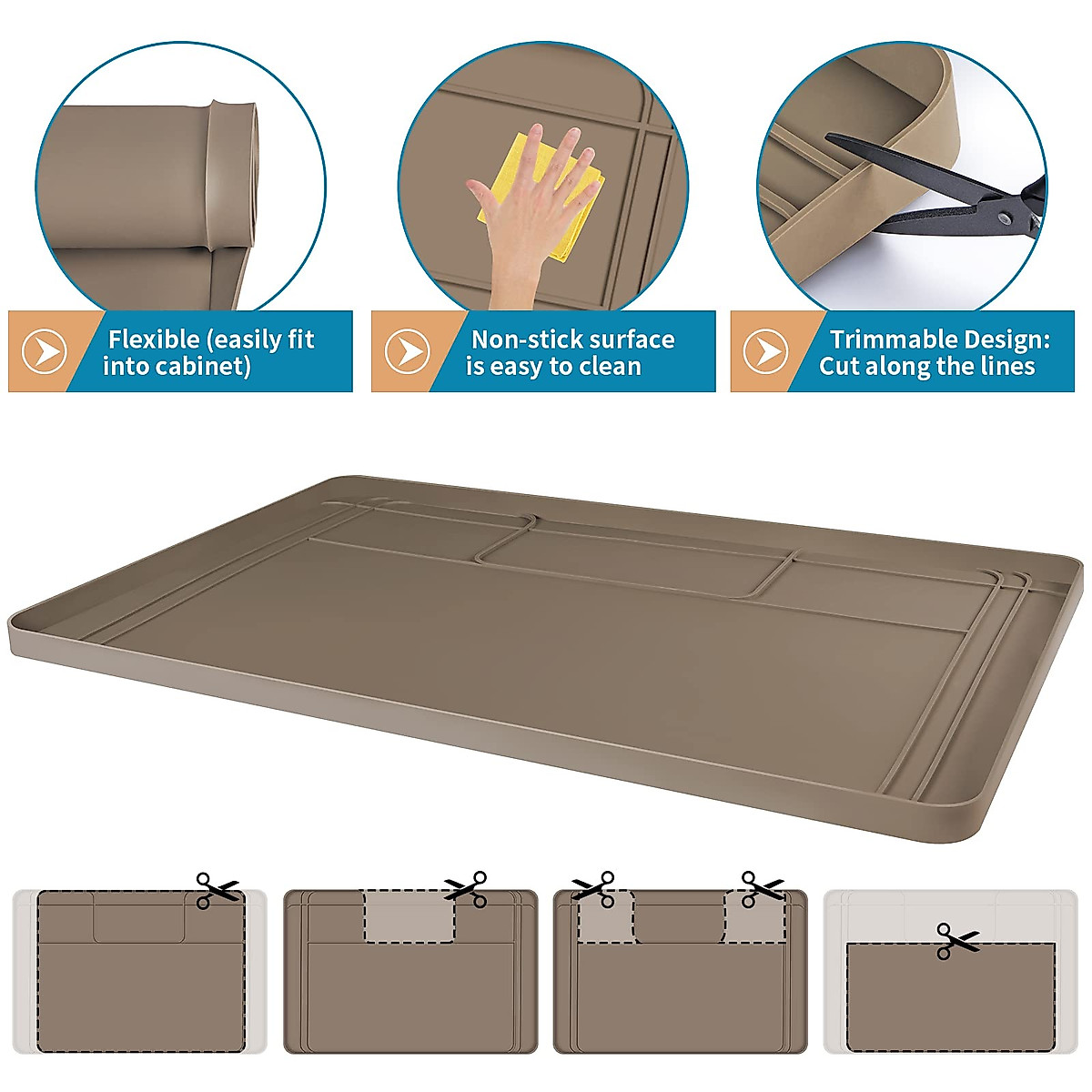 Flexible (easily fit into cabinet)

Non-stick surface is easy to clean

Trimmable Design: Cut along the lines