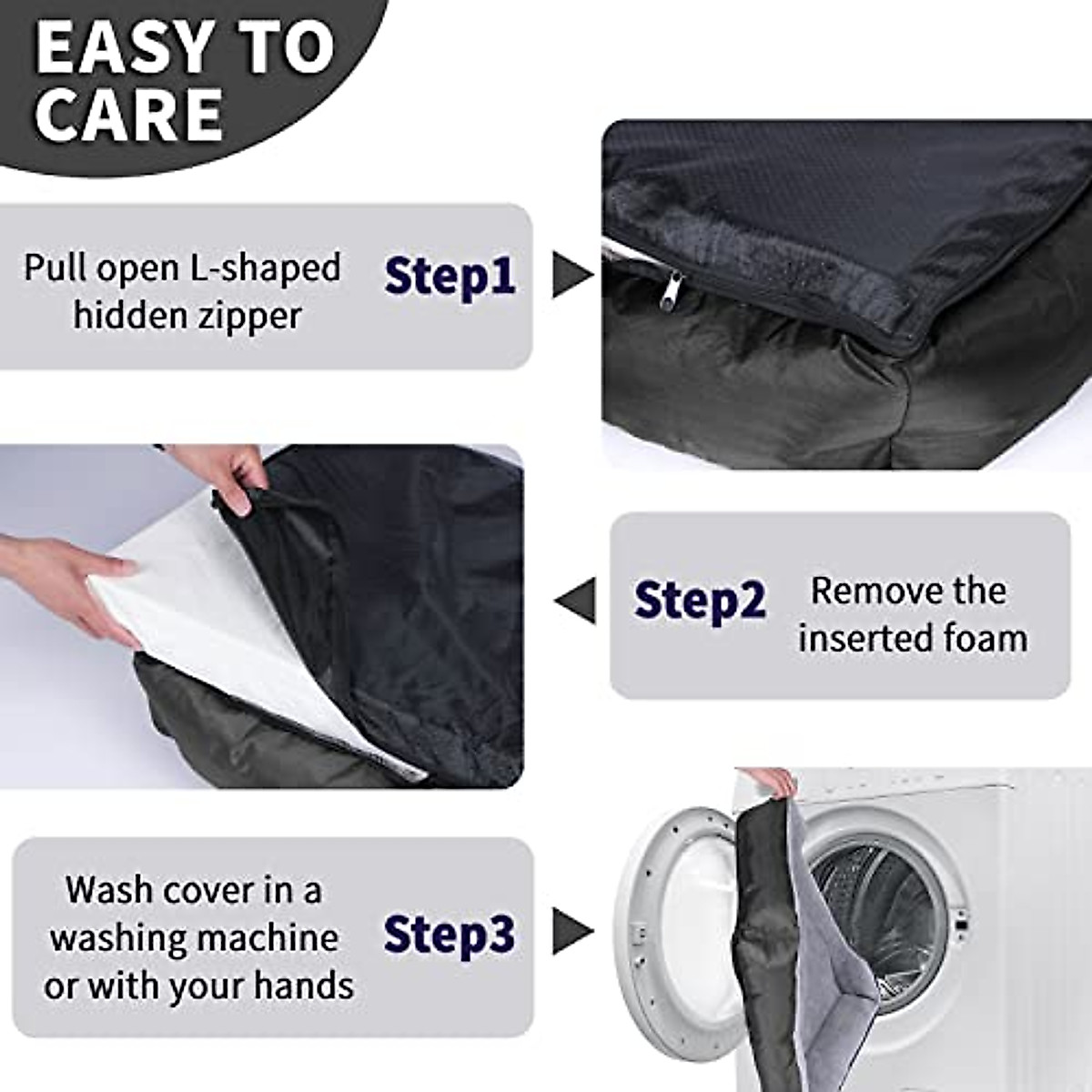 EASY TO CARE

Pull open L-shaped hidden zipper

Step1

Step2

Remove the inserted foam

Wash cover in a washing machine or with your hands

Step3