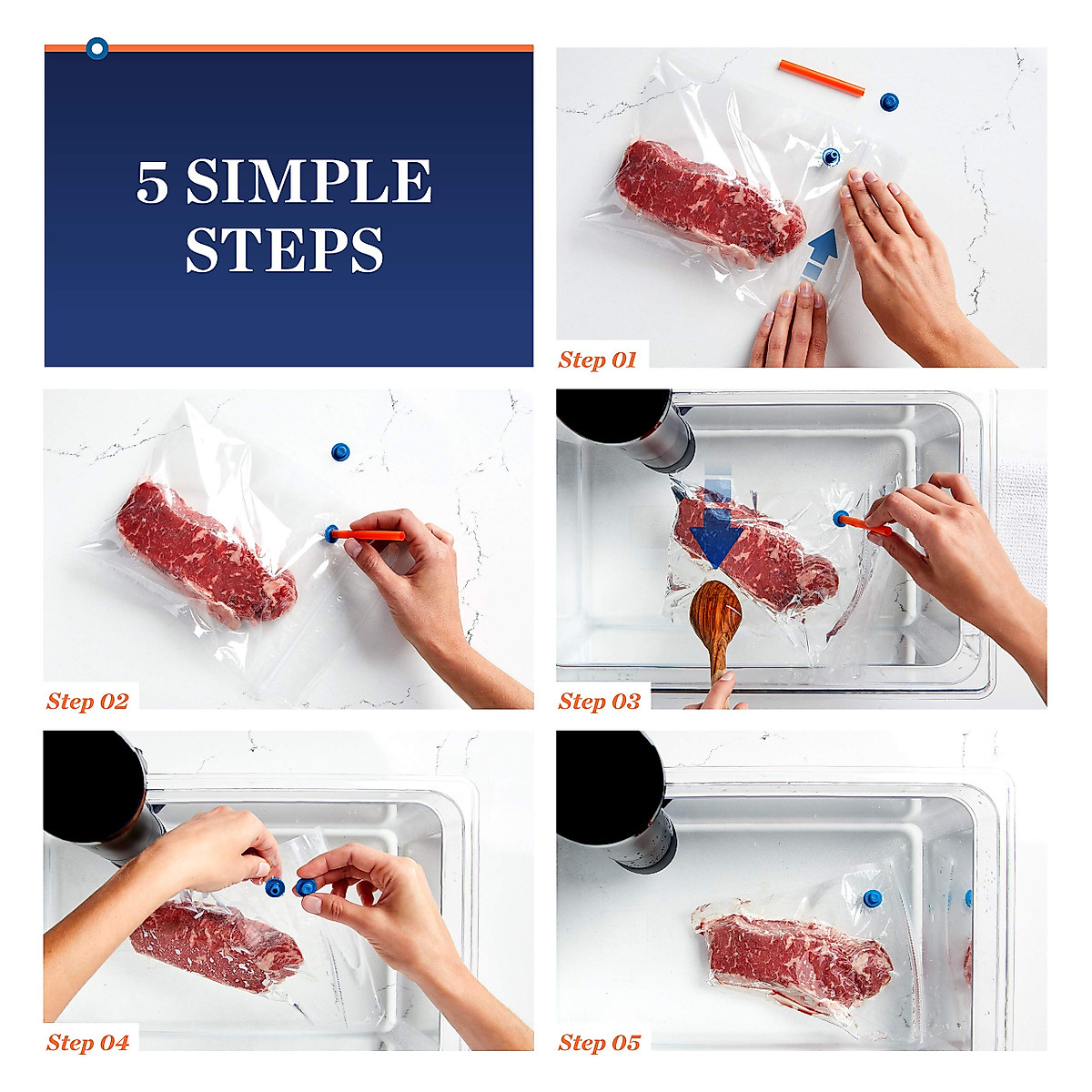 5 SIMPLE STEPS

Step 01

Step 02

Step 03

Step 04

Step 05