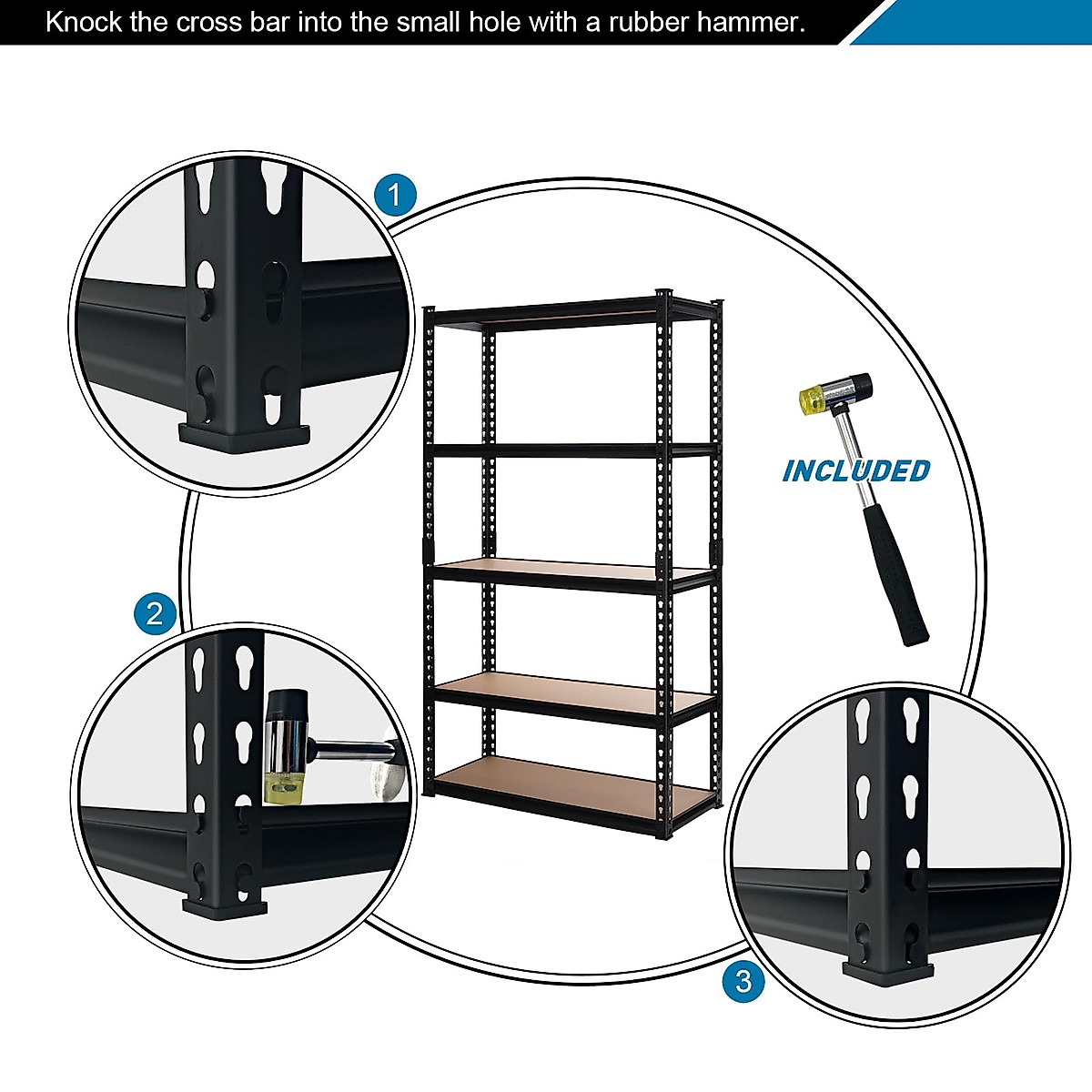 Knock the cross bar into the small hole with a rubber hammer.

1

INCLUDED

2

3