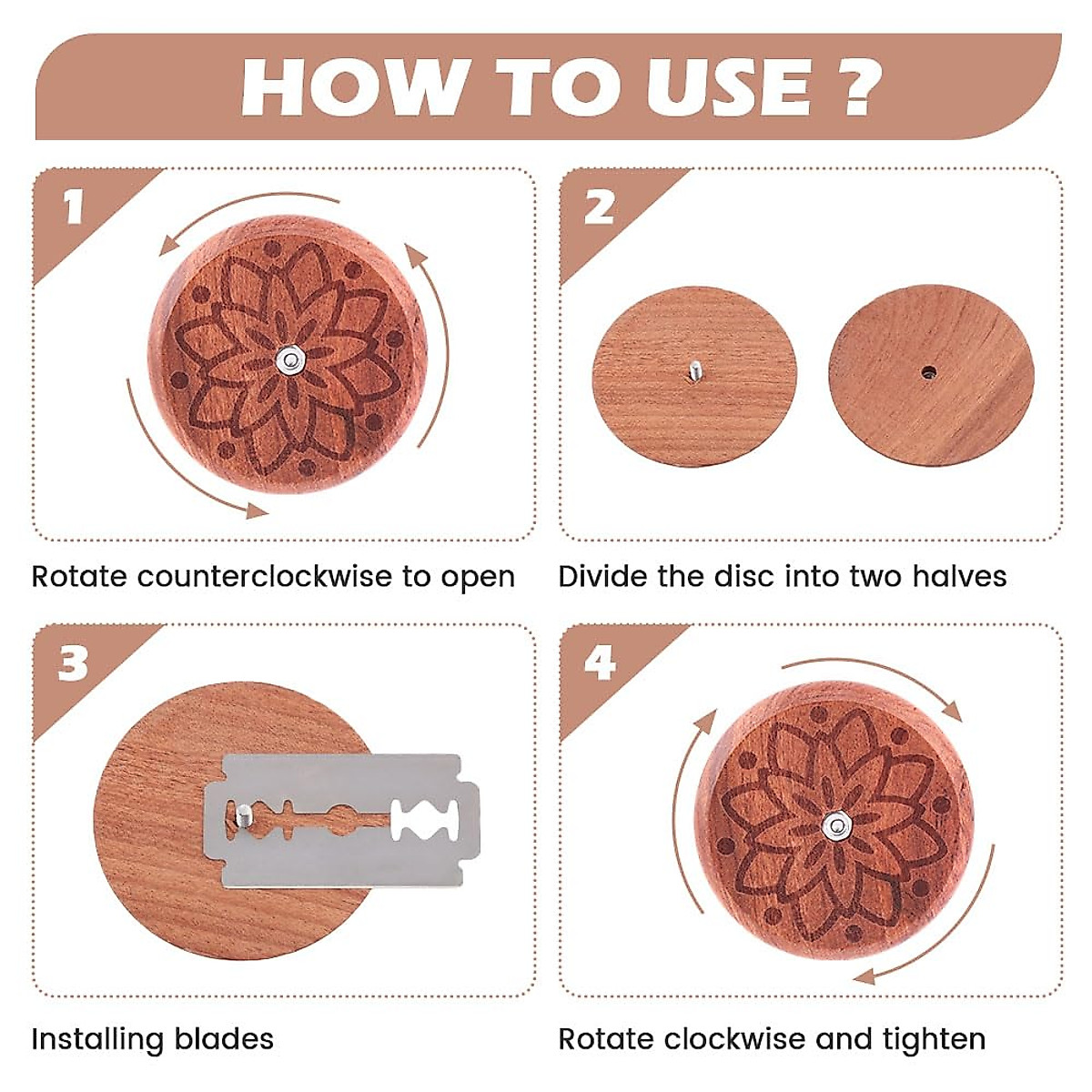 HOW TO USE ?

1

Rotate counterclockwise to open

2

Divide the disc into two halves

3

Installing blades

4

Rotate clockwise and tighten