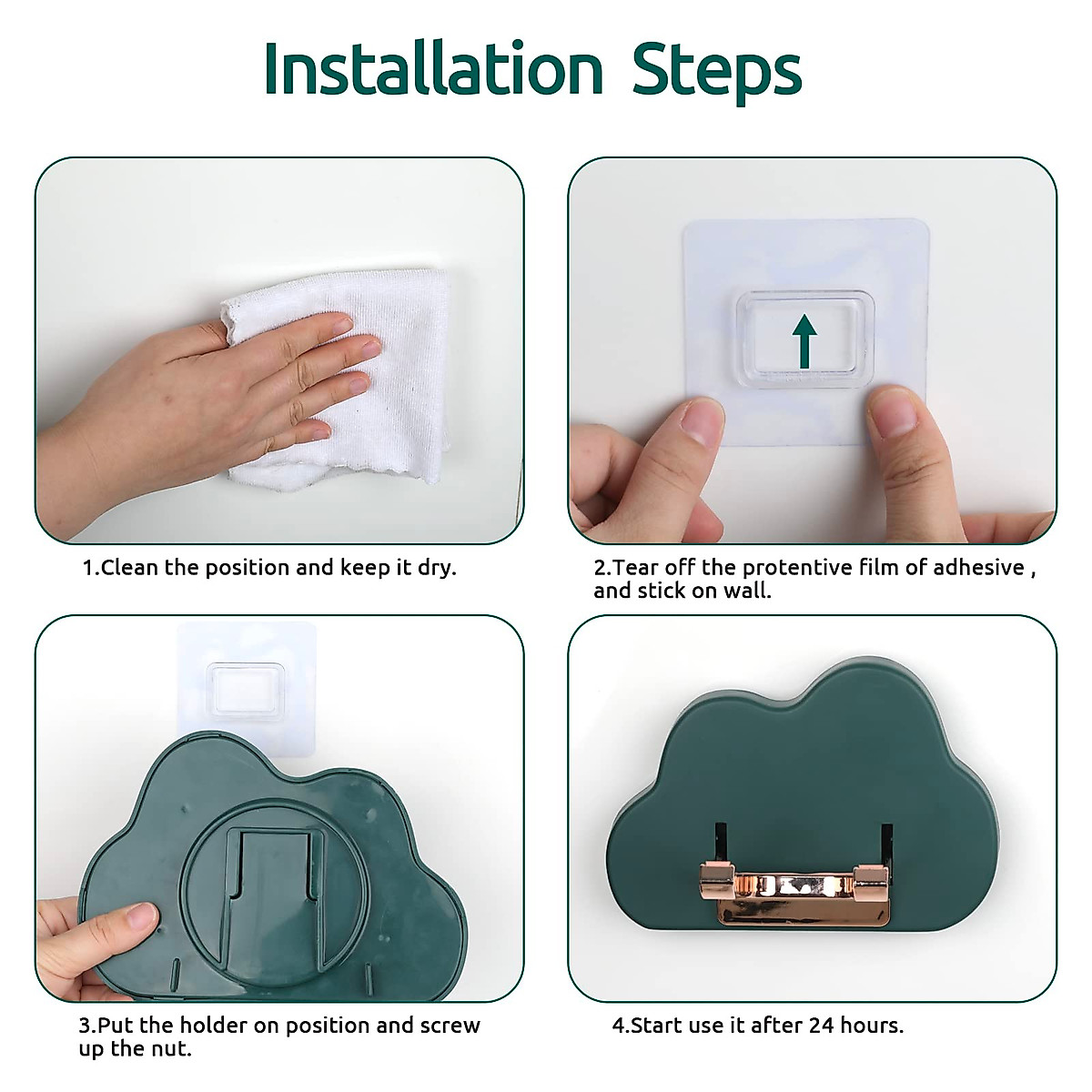 Installation Steps

1.Clean the position and keep it dry.

2.Tear off the protentive film of adhesive , and stick on wall.

3.Put the holder on position and screw up the nut.

4.Start use it after 24 hours.