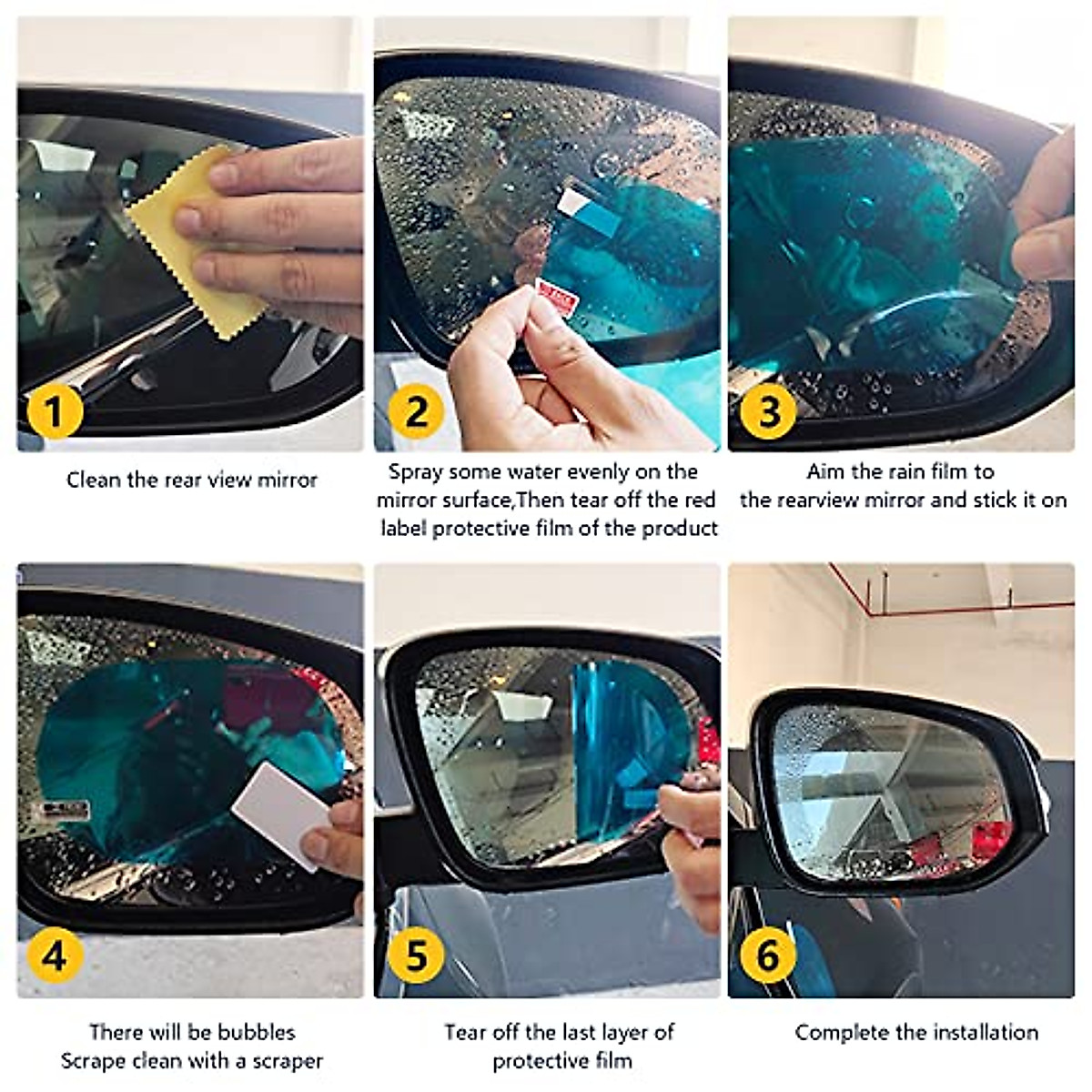 1

Clean the rear view mirror

2

Spray some water evenly on the mirror surface,Then tear off the red label protective film of the product

3

Aim the rain film to the rearview mirror and stick it on

4

There will be bubbles Scrape clean with a scraper

5

Tear off the last layer of protective film

6

Complete the installation