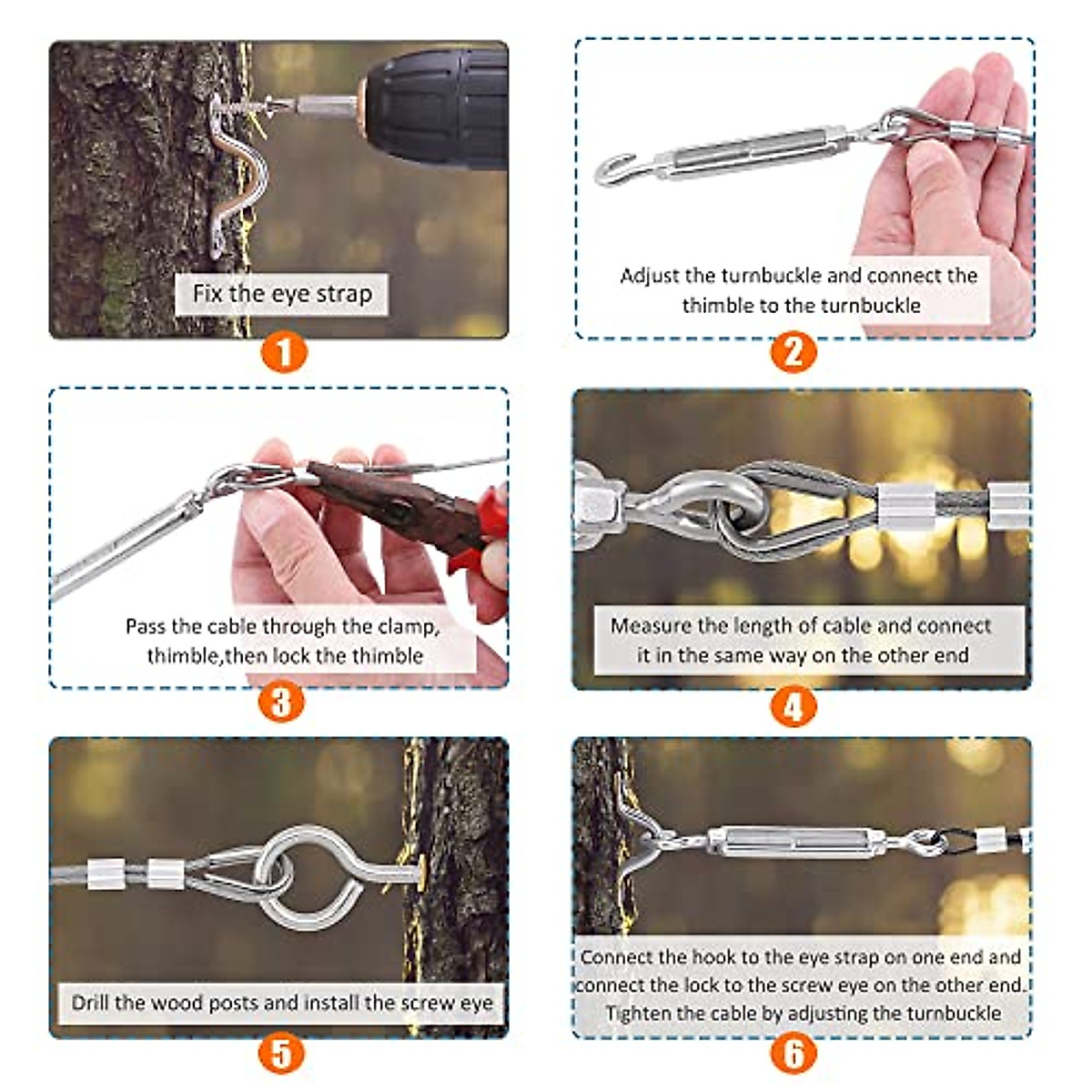 Fix the eye strap

1

Adjust the turnbuckle and connect the thimble to the turnbuckle

2

Pass the cable through the clamp, thimble,then lock the thimble

3

Measure the length of cable and connect it in the same way on the other end

4

Drill the wood posts and install the screw eye

5

Connect the hook to the eye strap on one end and connect the lock to the screw eye on the other end. Tighten the cable by adjusting the turnbuckle

6