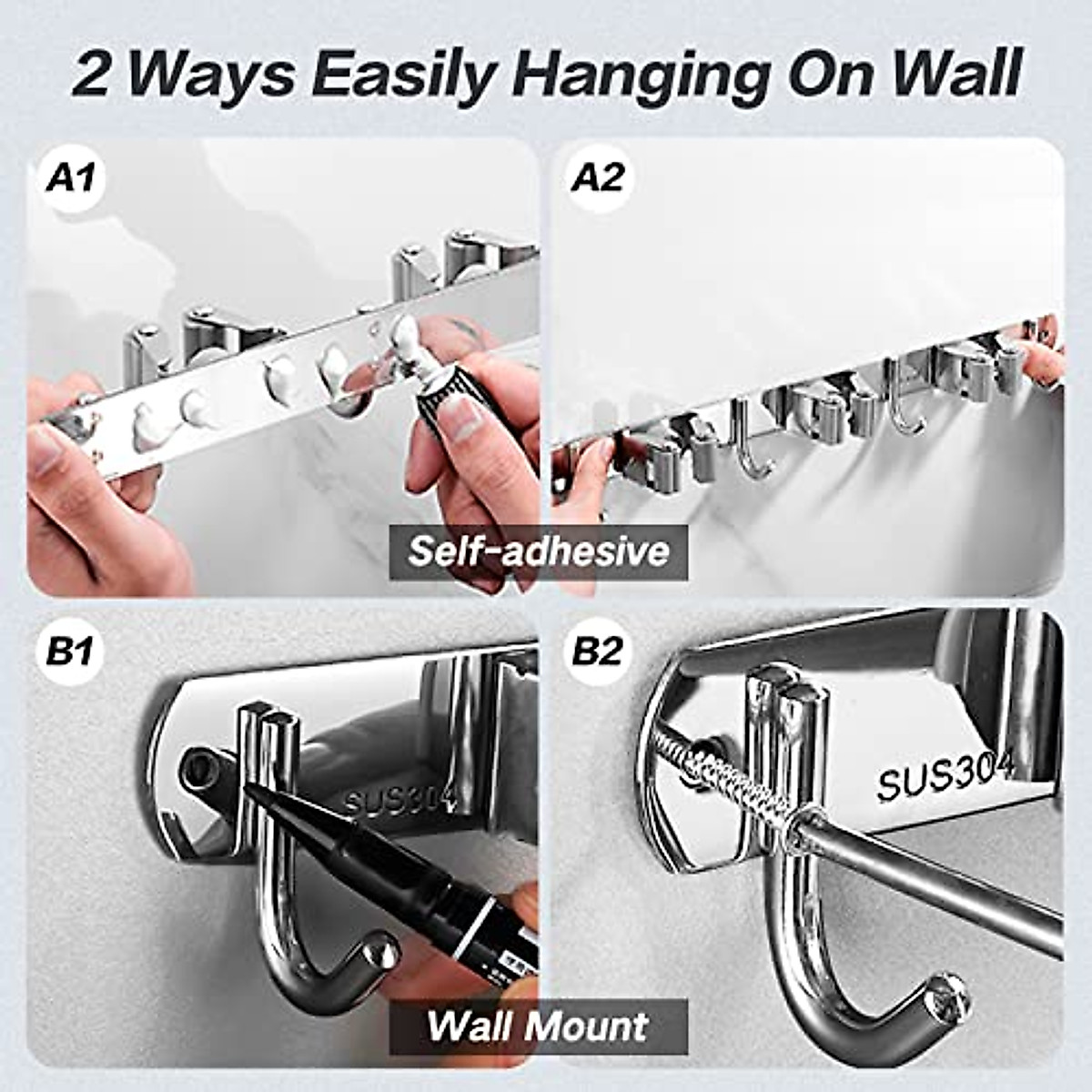 2 Ways Easily Hanging On Wall

A1

A2

Self-adhesive

B1

SUS304

B2

SUS304

Wall Mount