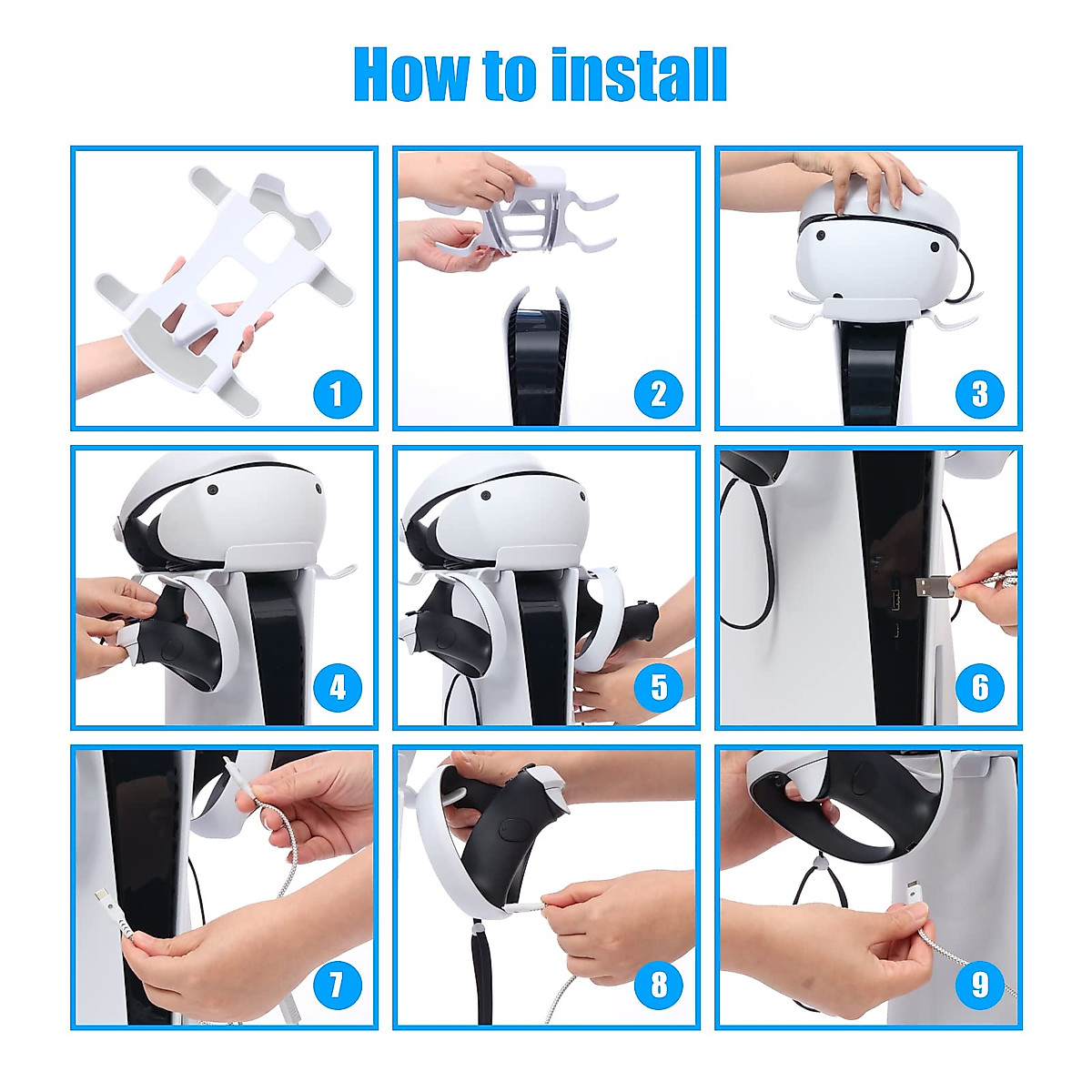 How to install

1

2

3

4

5

6

7

8

9