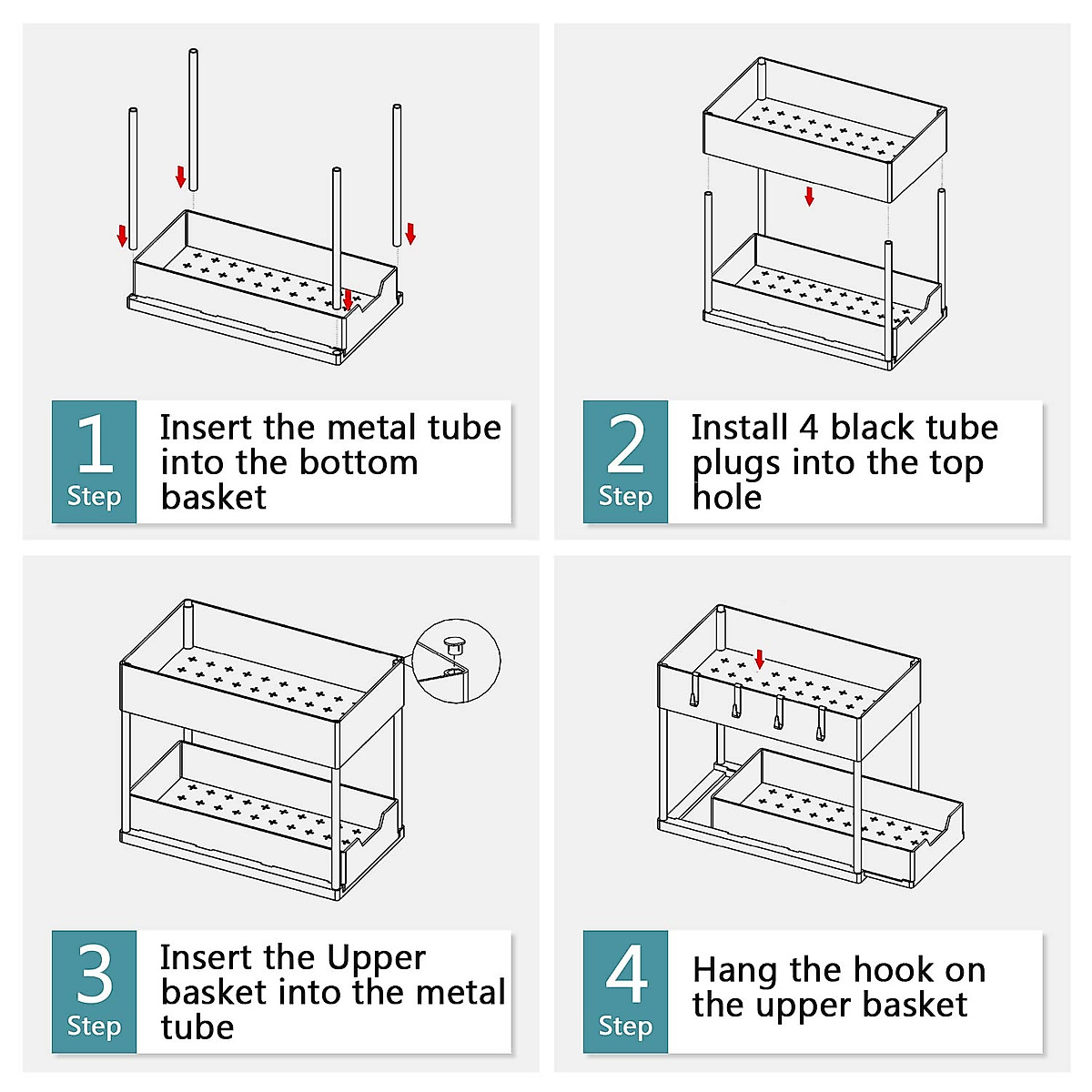 1
Step
Insert the metal tube into the bottom basket

2
Step
Install 4 black tube plugs into the top hole

3
Step
Insert the Upper basket into the metal tube

4
Step
Hang the hook on the upper basket